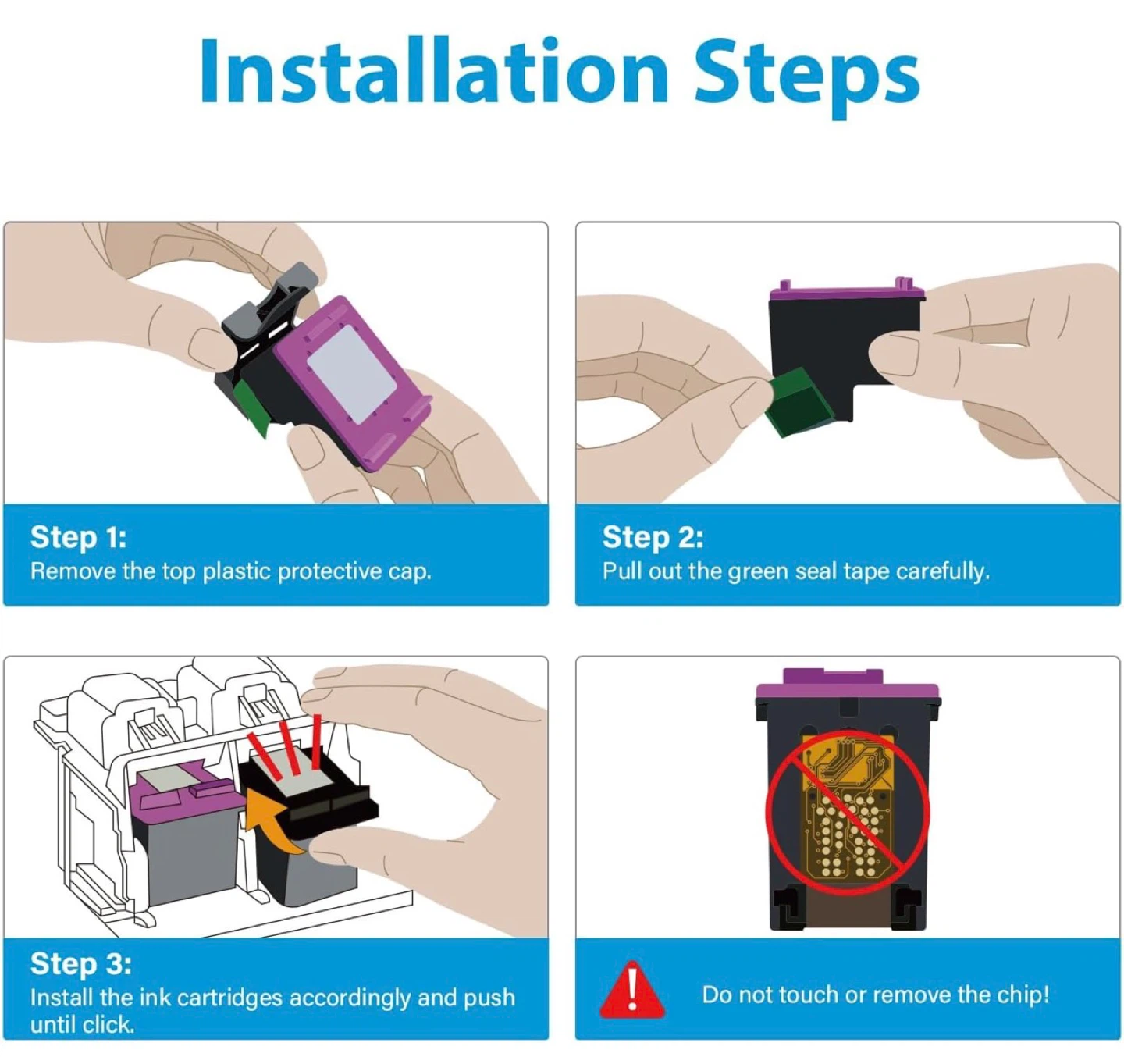 Installation Steps

Step 1:
Remove the top plastic protective cap.

Step 2:
Pull out the green seal tape carefully.

Step 3:
Install the ink cartridges accordingly and push until click.

!
Do not touch or remove the chip!