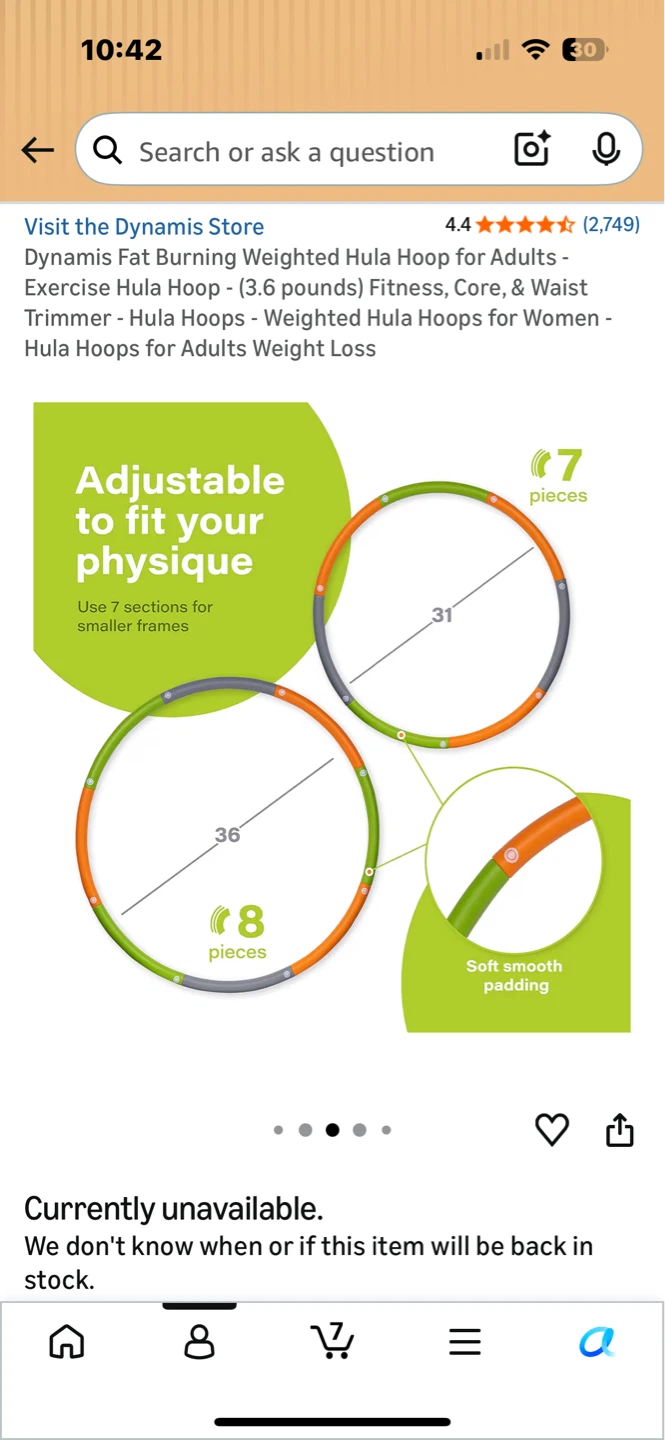 10:42

30

Search or ask a question

Visit the Dynamis Store

4.4 (2,749)

Dynamis Fat Burning Weighted Hula Hoop for Adults - Exercise Hula Hoop - (3.6 pounds) Fitness, Core, & Waist Trimmer - Hula Hoops - Weighted Hula Hoops for Women - Hula Hoops for Adults Weight Loss

Adjustable to fit your physique

Use 7 sections for smaller frames

7 pieces

31

36

8 pieces

Soft smooth padding

Currently unavailable.

We don't know when or if this item will be back in stock.

7