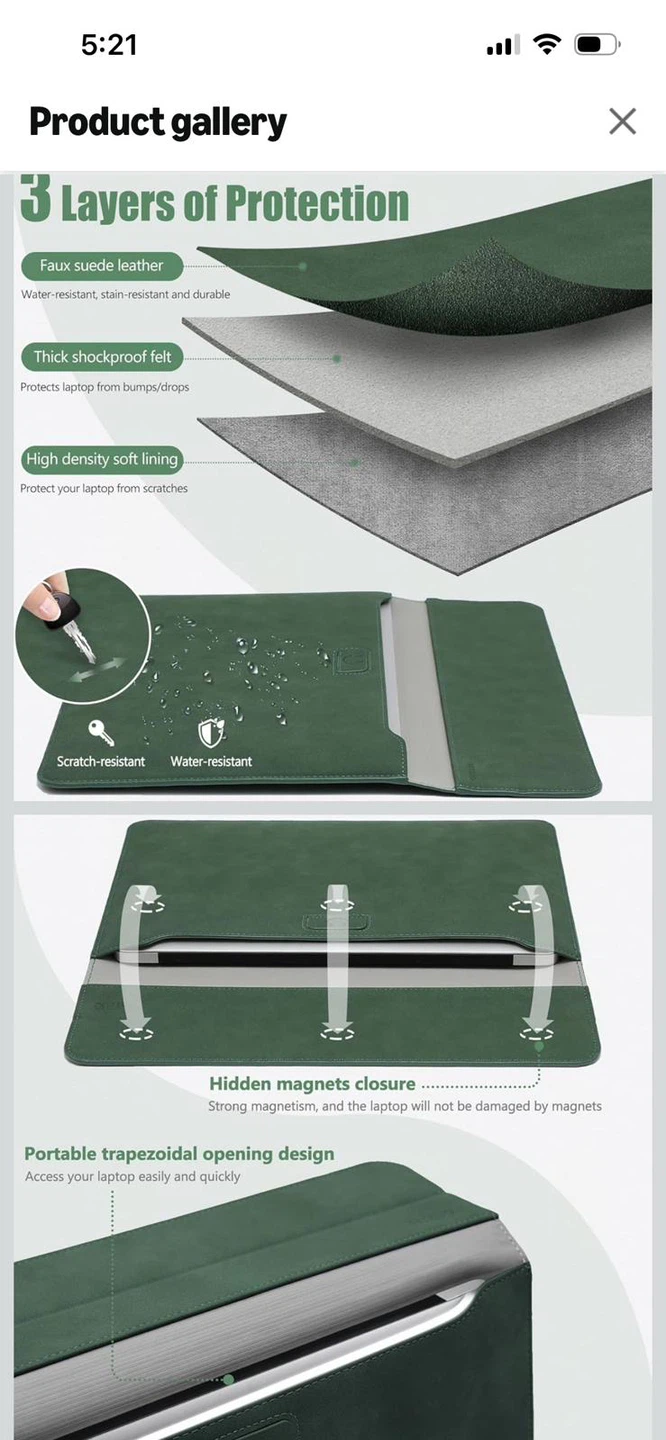 5:21

Product gallery

3 Layers of Protection

Faux suede leather
Water-resistant, stain-resistant and durable

Thick shockproof felt
Protects laptop from bumps/drops

High density soft lining
Protect your laptop from scratches

Scratch-resistant
Water-resistant

Hidden magnets closure
Strong magnetism, and the laptop will not be damaged by magnets

Portable trapezoidal opening design
Access your laptop easily and quickly