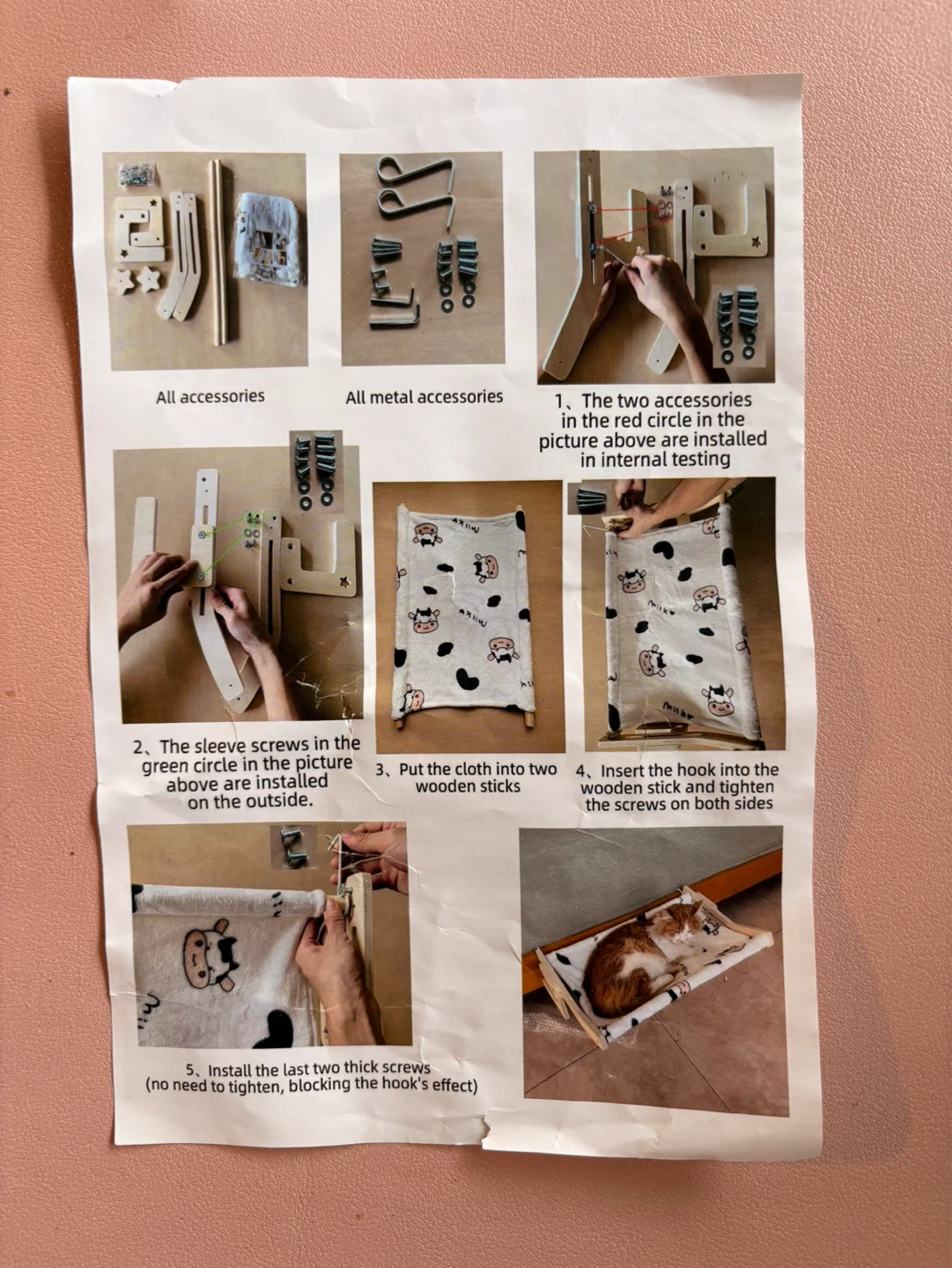 All accessories

All metal accessories

1、The two accessories in the red circle in the picture above are installed in internal testing

2、The sleeve screws in the green circle in the picture above are installed on the outside.

3、Put the cloth into two wooden sticks

4、Insert the hook into the wooden stick and tighten the screws on both sides

5、Install the last two thick screws (no need to tighten, blocking the hook's effect)