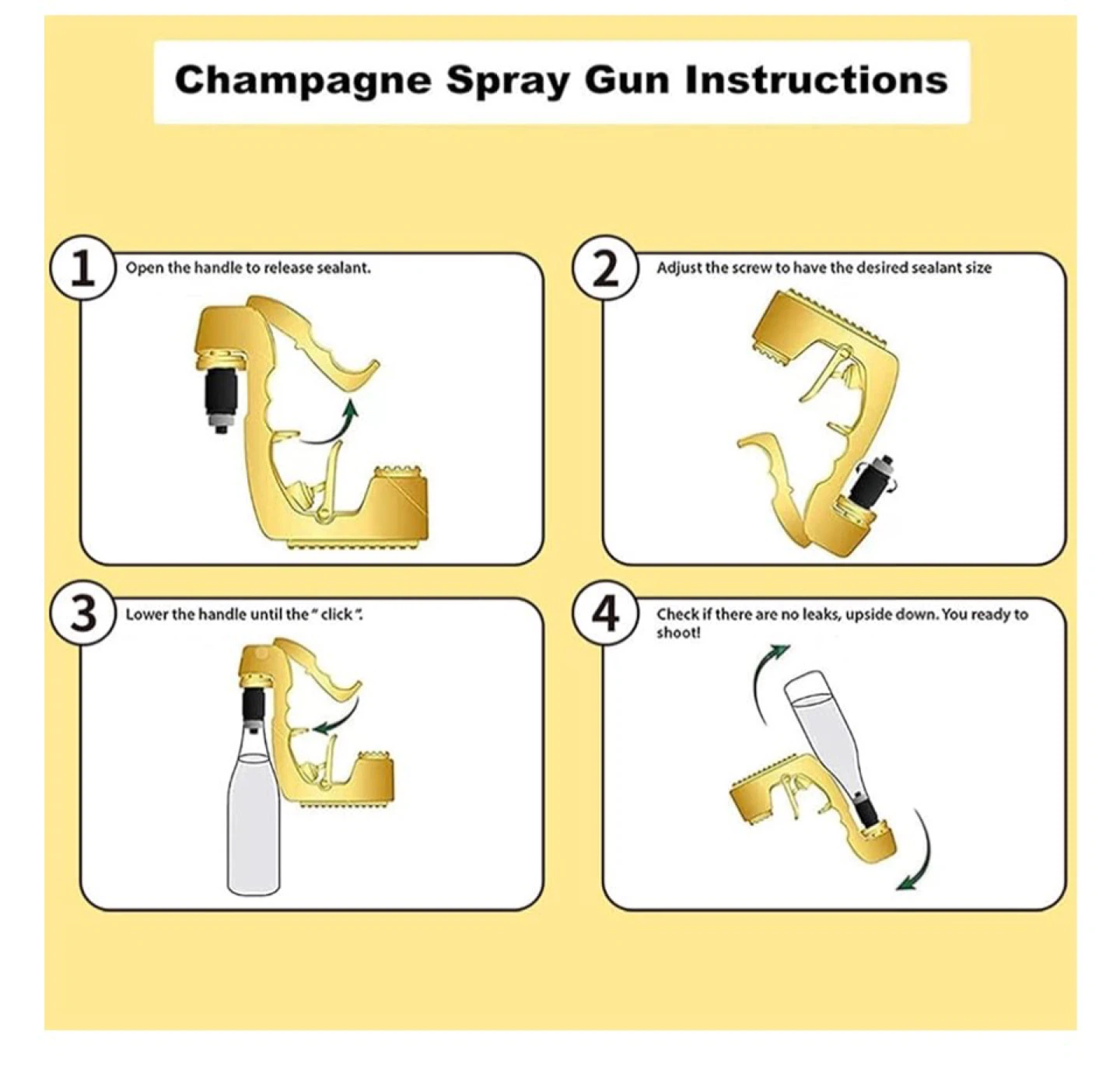 Champagne Spray Gun Instructions

1 Open the handle to release sealant.

2 Adjust the screw to have the desired sealant size

3 Lower the handle until the " click ".

4 Check if there are no leaks, upside down. You ready to shoot!