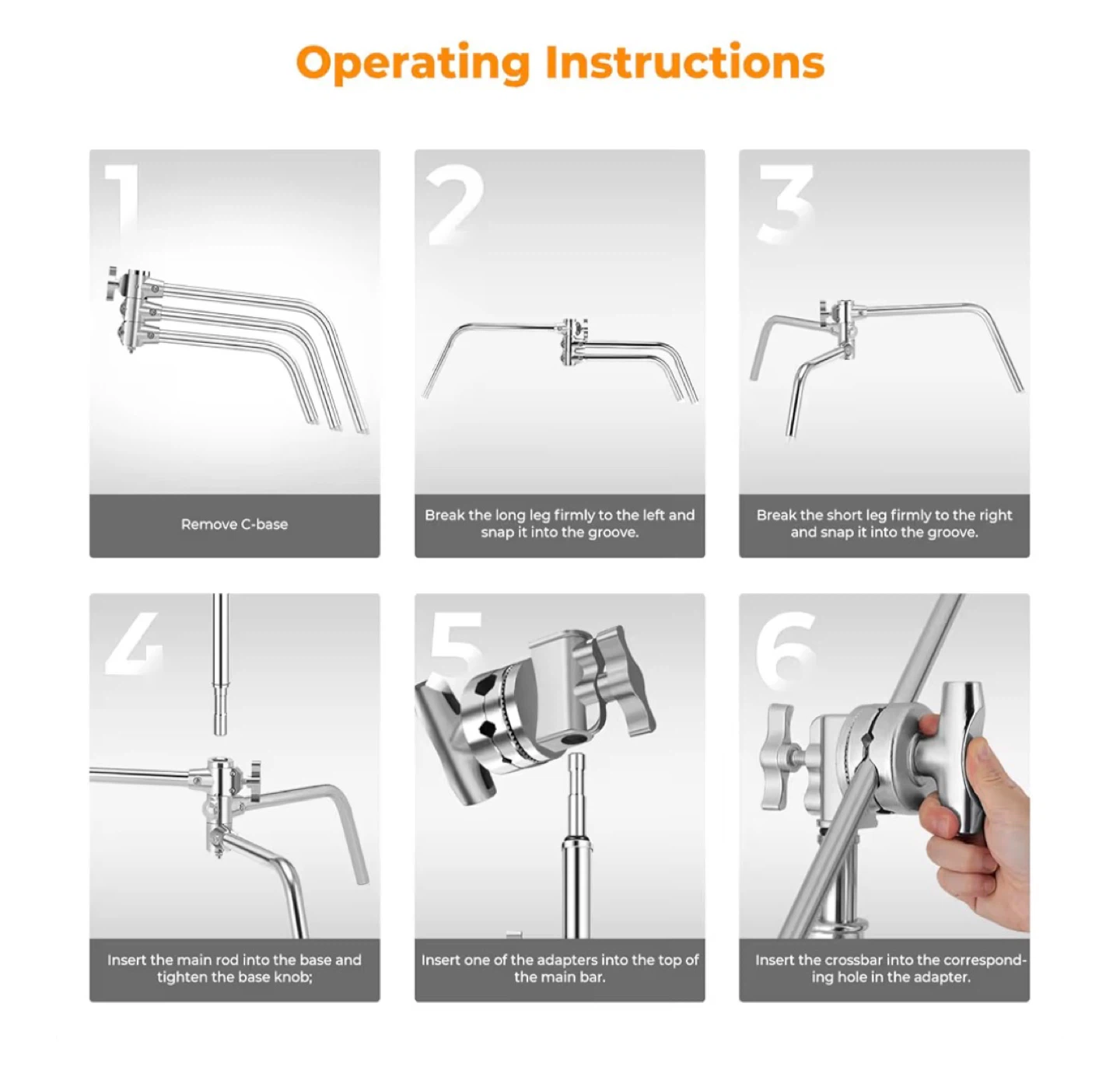 Operating Instructions

1

Remove C-base

2

Break the long leg firmly to the left and snap it into the groove.

3

Break the short leg firmly to the right and snap it into the groove.

4

Insert the main rod into the base and tighten the base knob;

5

Insert one of the adapters into the top of the main bar.

6

Insert the crossbar into the corresponding hole in the adapter.