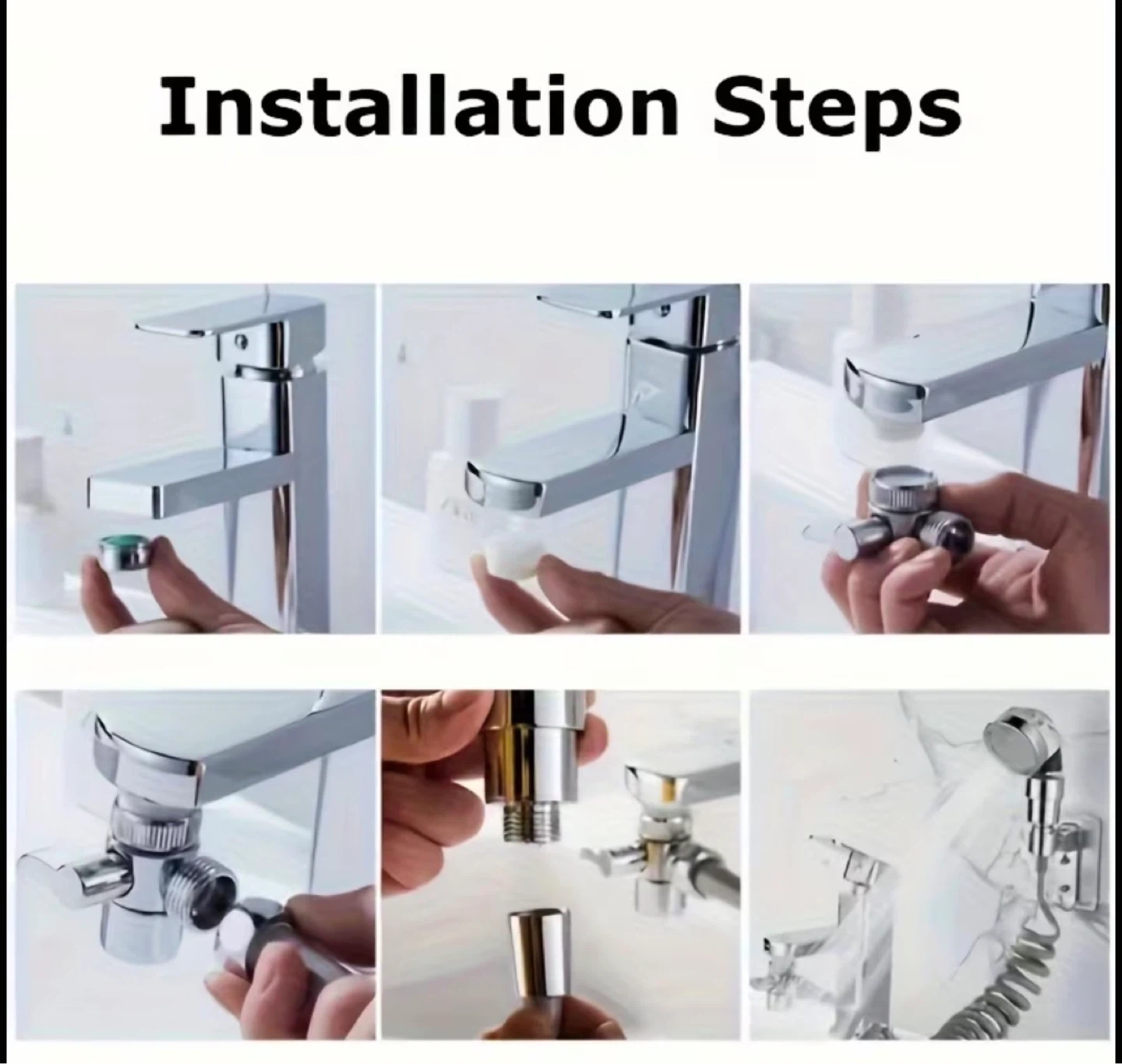 Installation Steps