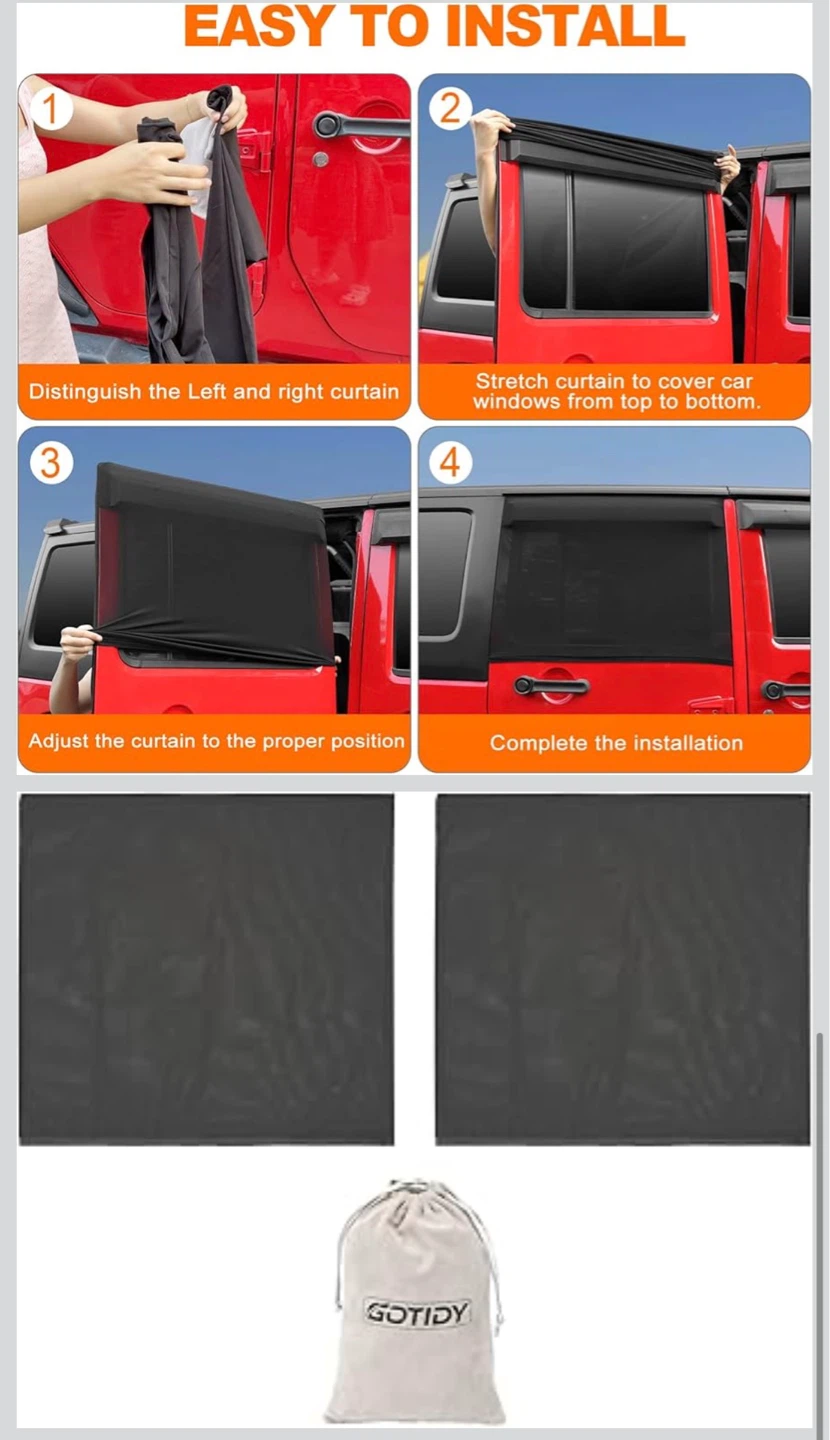 EASY TO INSTALL

1
Distinguish the Left and right curtain

2
Stretch curtain to cover car windows from top to bottom.

3
Adjust the curtain to the proper position

4
Complete the installation

GOTIDY