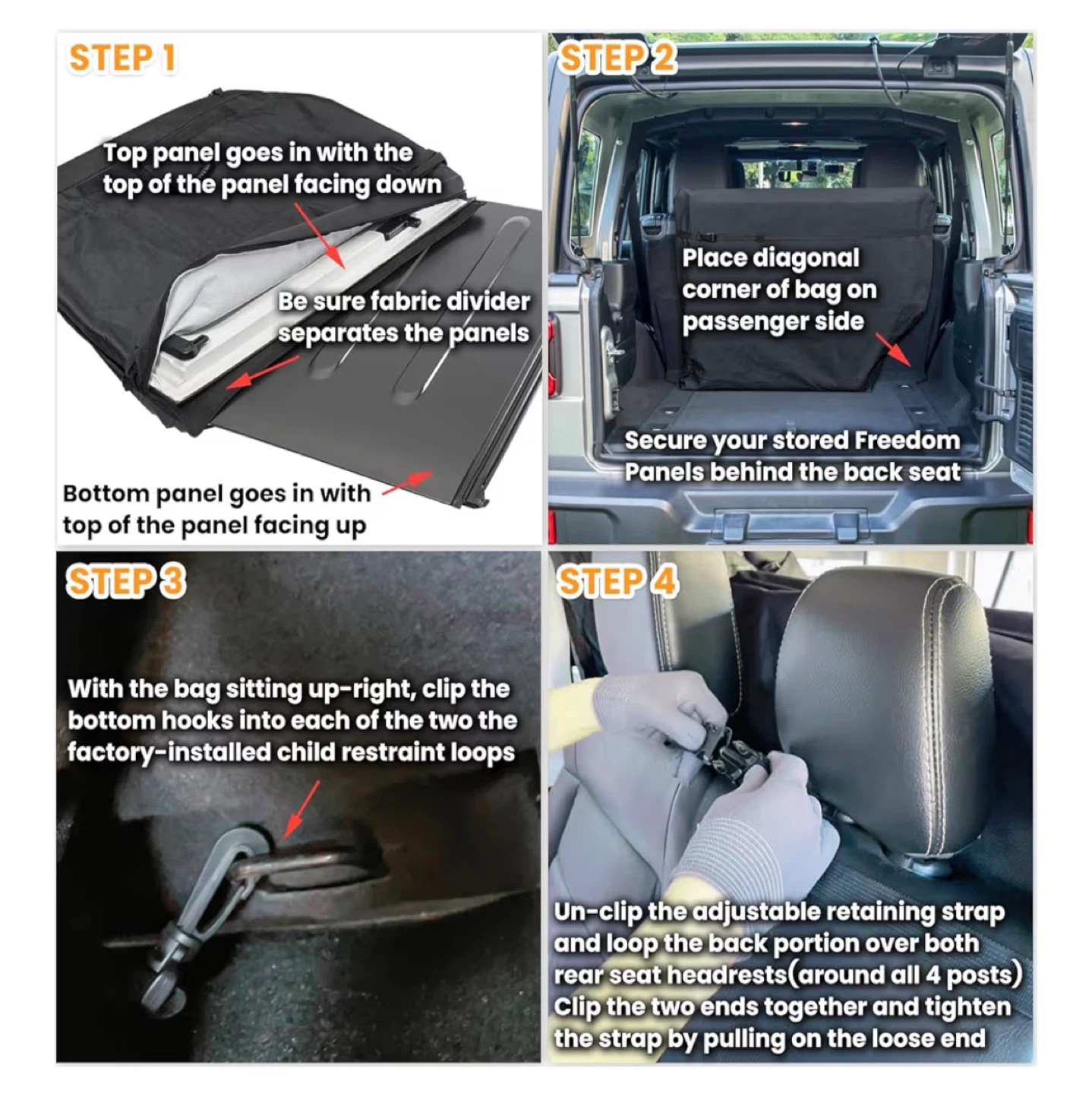 STEP 1

Top panel goes in with the top of the panel facing down

Be sure fabric divider separates the panels

Bottom panel goes in with top of the panel facing up

STEP 2

Place diagonal corner of bag on passenger side

Secure your stored Freedom Panels behind the back seat

STEP 3

With the bag sitting up-right, clip the bottom hooks into each of the two the factory-installed child restraint loops

STEP 4

Un-clip the adjustable retaining strap and loop the back portion over both rear seat headrests(around all 4 posts) Clip the two ends together and tighten the strap by pulling on the loose end