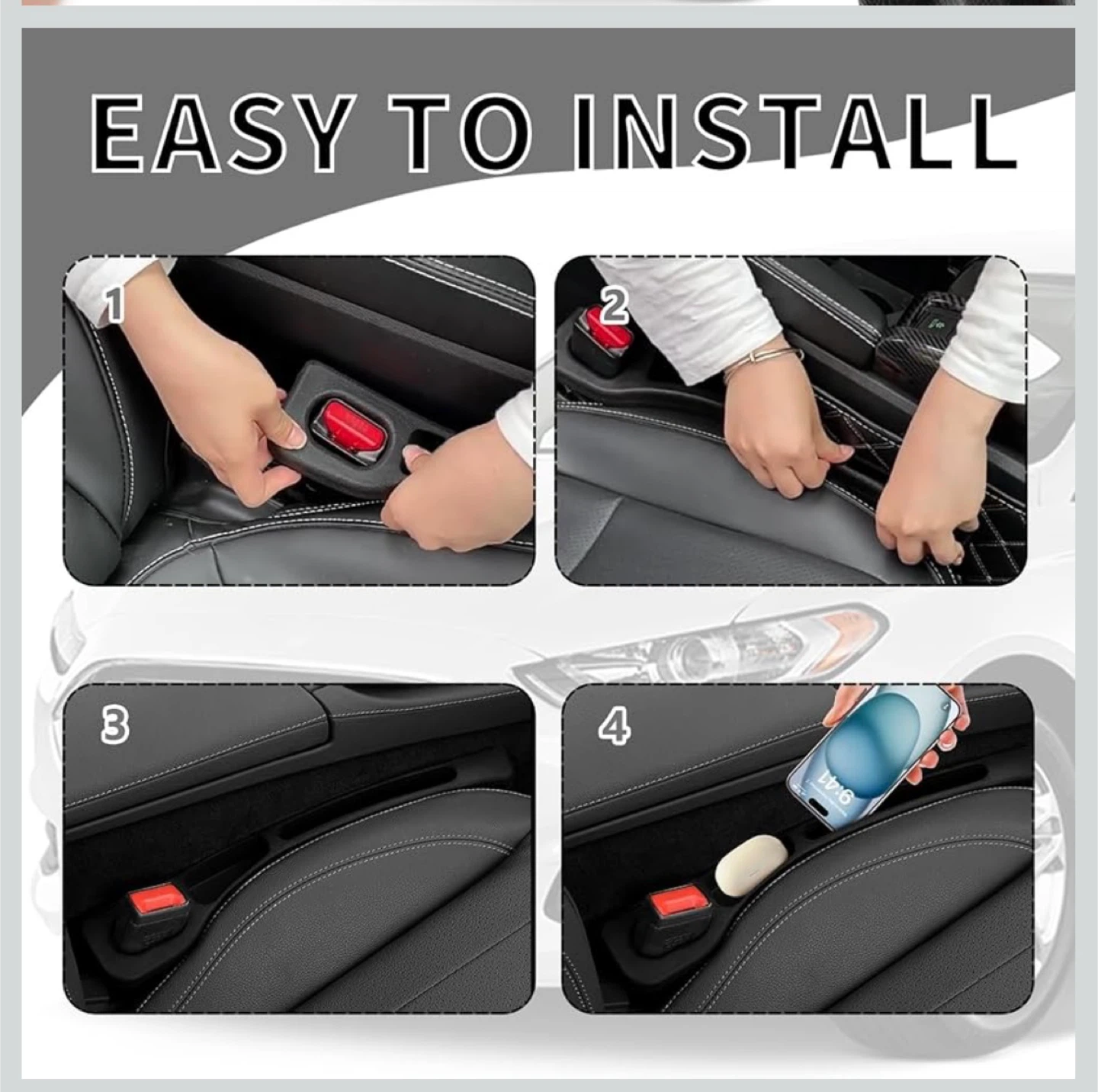 EASY TO INSTALL

1

2

3

4

9:41