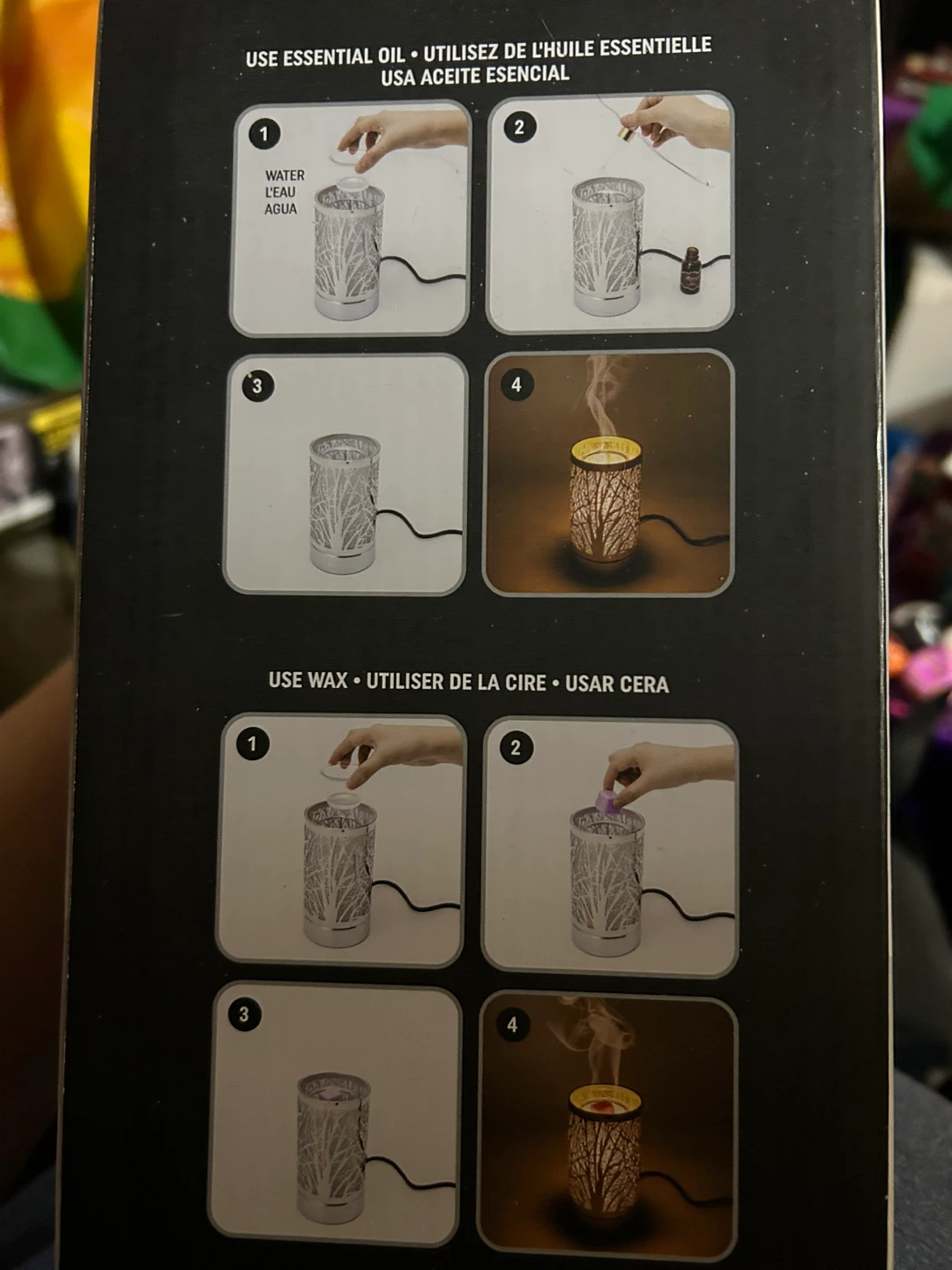 USE ESSENTIAL OIL • UTILISEZ DE L'HUILE ESSENTIELLE
USA ACEITE ESENCIAL

1
WATER
L'EAU
AGUA

2

3

4

USE WAX • UTILISER DE LA CIRE • USAR CERA

1

2

3

4