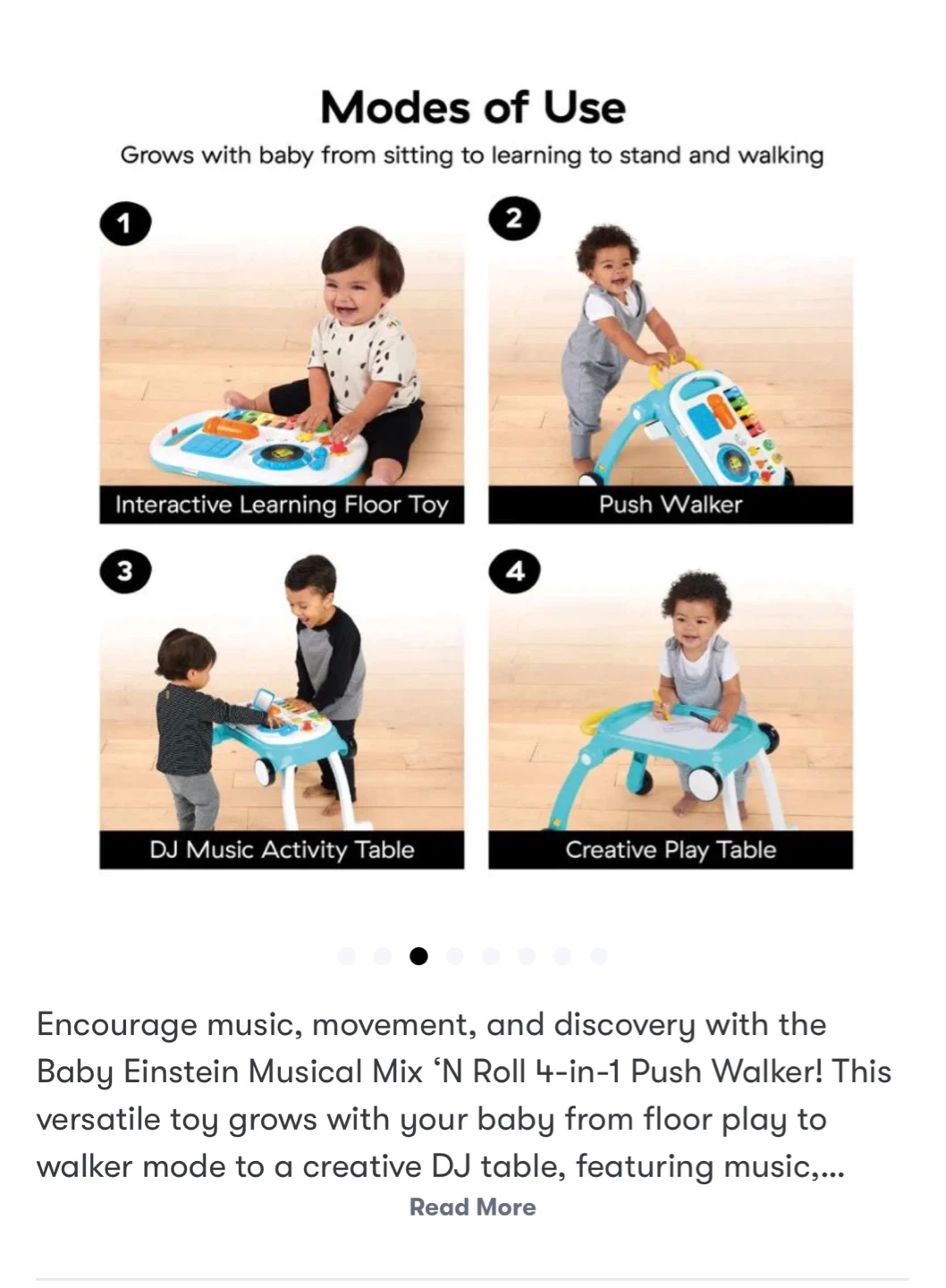 Modes of Use

Grows with baby from sitting to learning to stand and walking

1

Interactive Learning Floor Toy

2

Push Walker

3

DJ Music Activity Table

4

Creative Play Table

Encourage music, movement, and discovery with the Baby Einstein Musical Mix ‘N Roll 4-in-1 Push Walker! This versatile toy grows with your baby from floor play to walker mode to a creative DJ table, featuring music,...

Read More