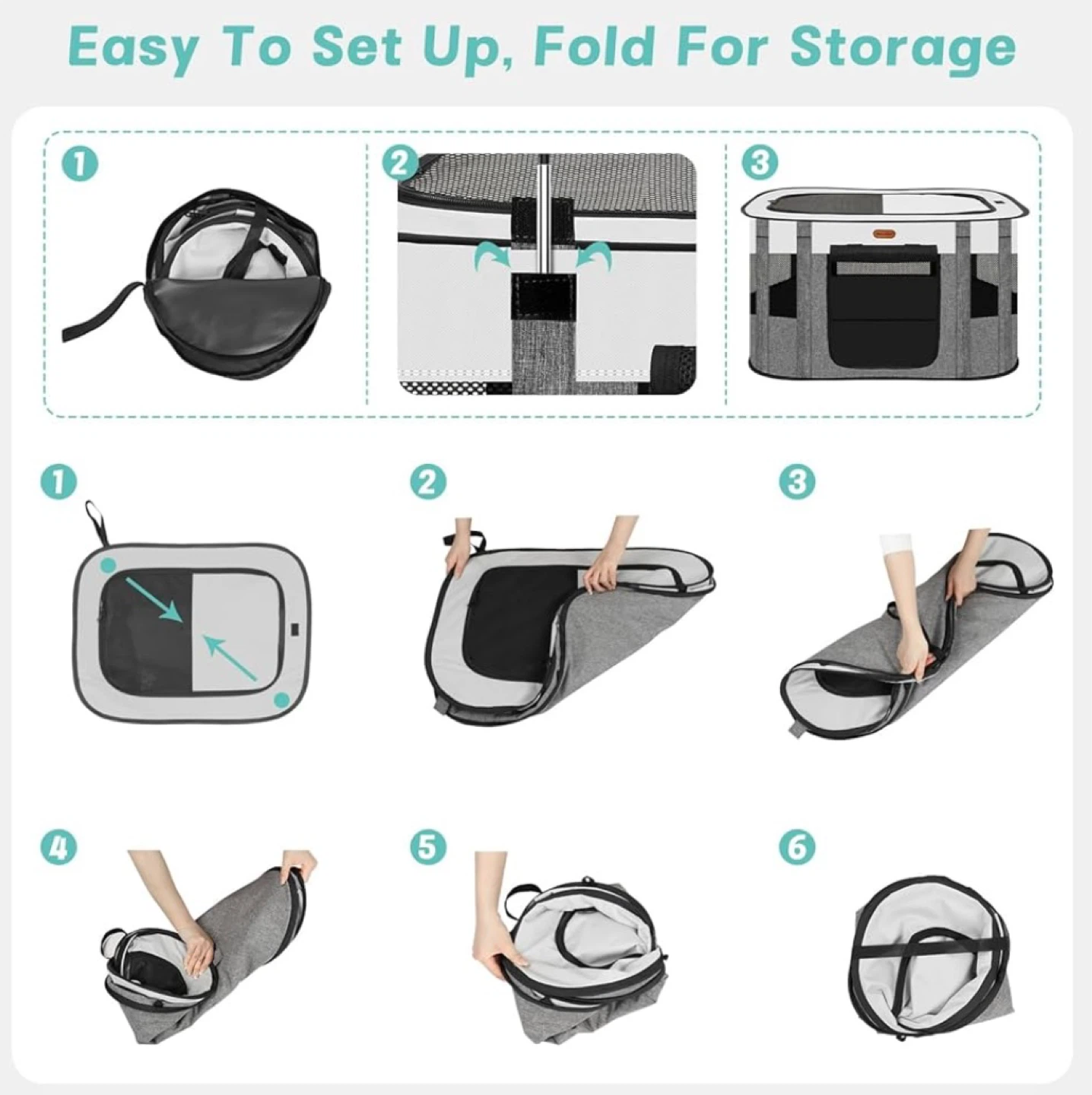 Easy To Set Up, Fold For Storage

1

2

3

1

2

3

4

5

6