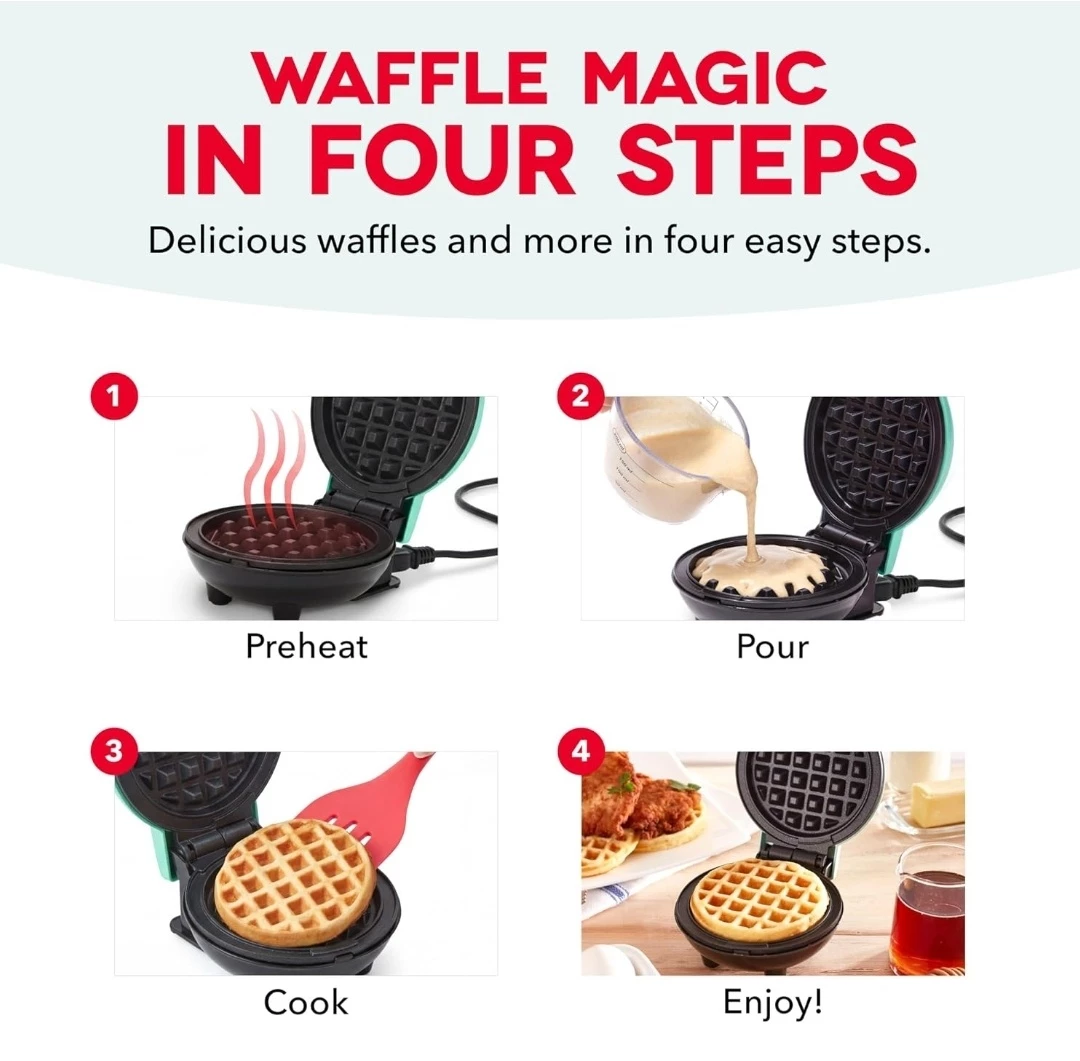 WAFFLE MAGIC
IN FOUR STEPS

Delicious waffles and more in four easy steps.

1

Preheat

2

Pour

3

Cook

4

Enjoy!