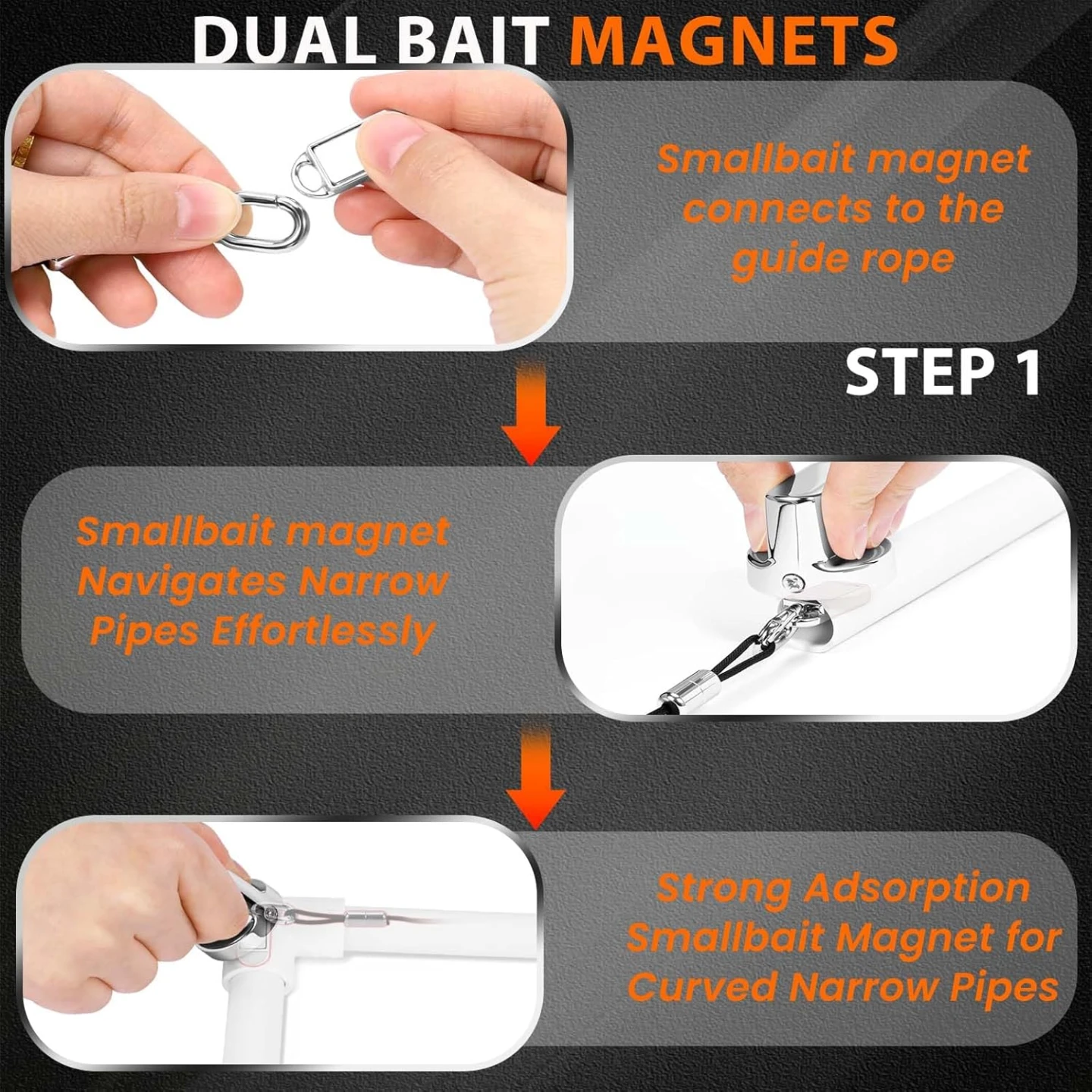 DUAL BAIT MAGNETS

Smallbait magnet connects to the guide rope

STEP 1

Smallbait magnet Navigates Narrow Pipes Effortlessly

Strong Adsorption Smallbait Magnet for Curved Narrow Pipes