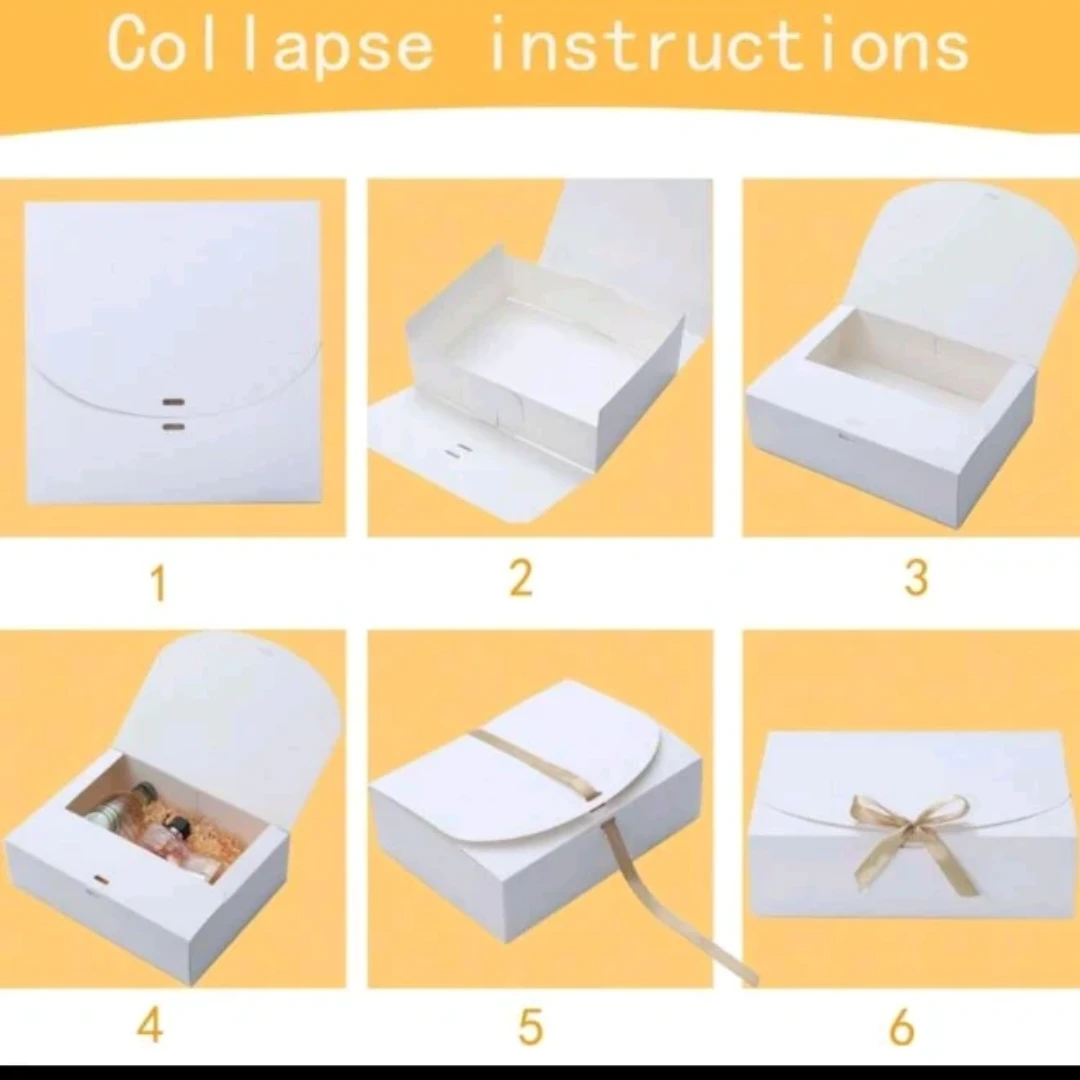 Collapse instructions

1

2

3

4

5

6