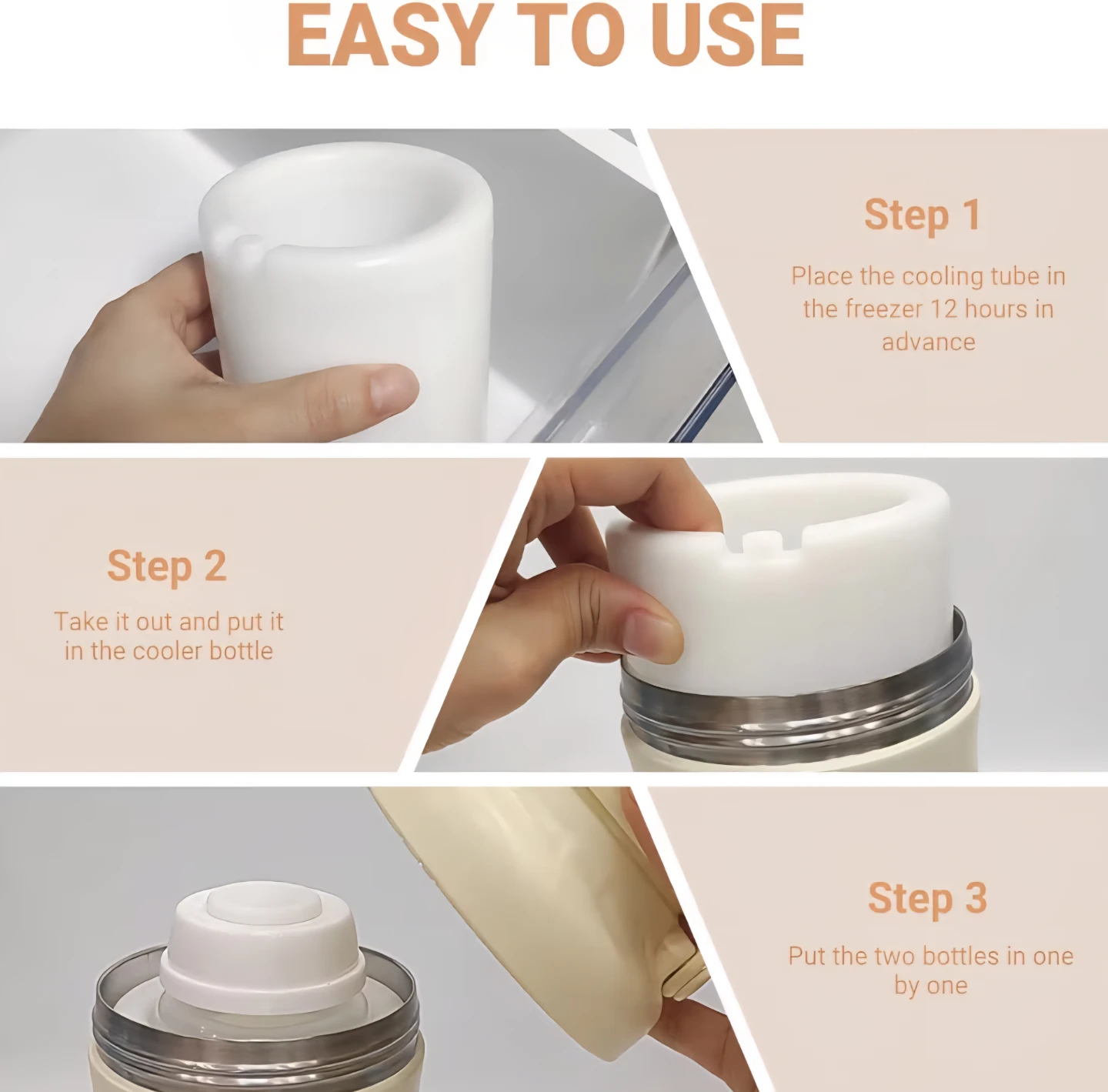 EASY TO USE

Step 1

Place the cooling tube in the freezer 12 hours in advance

Step 2

Take it out and put it in the cooler bottle

Step 3

Put the two bottles in one by one