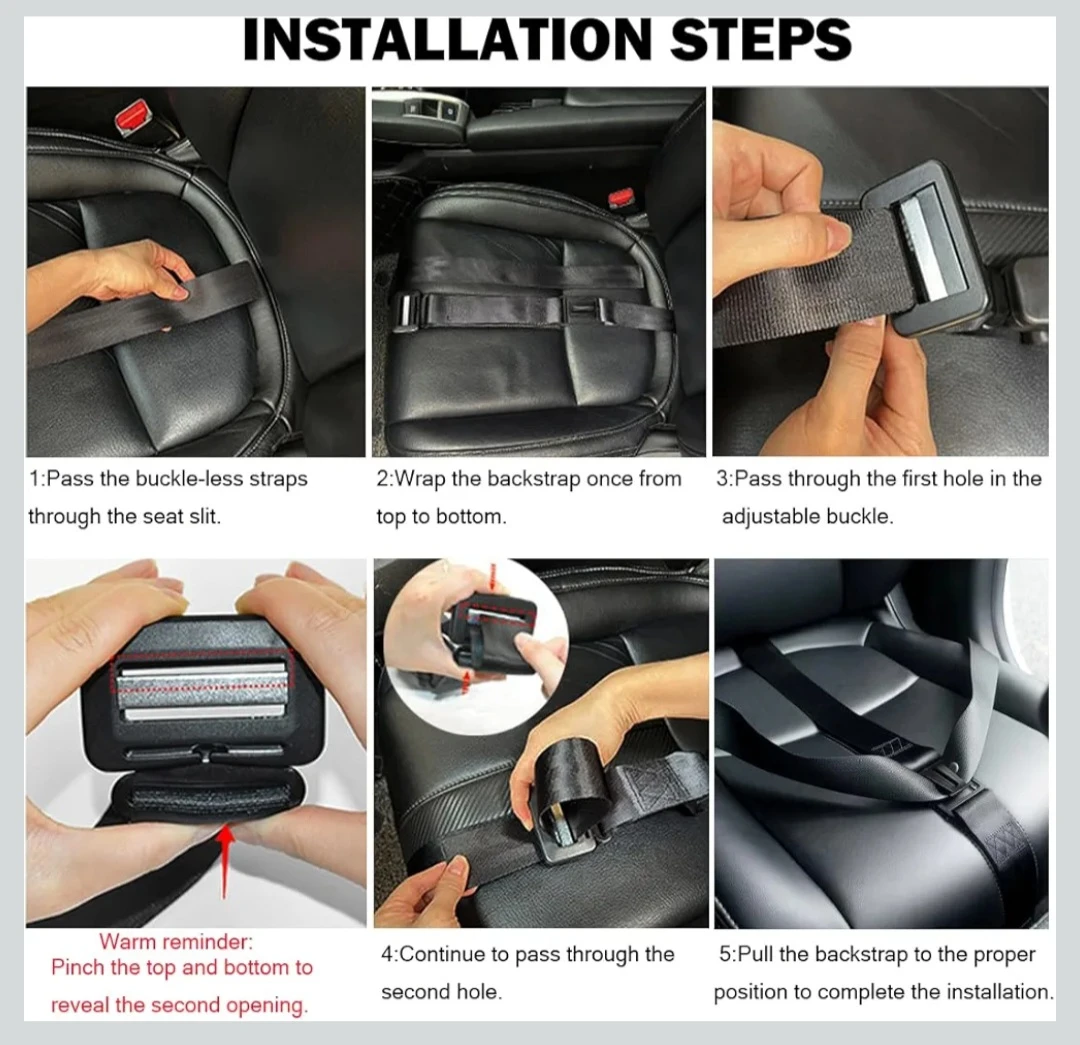 INSTALLATION STEPS

1:Pass the buckle-less straps through the seat slit.

2:Wrap the backstrap once from top to bottom.

3:Pass through the first hole in the adjustable buckle.

Warm reminder:
Pinch the top and bottom to reveal the second opening.

4:Continue to pass through the second hole.

5:Pull the backstrap to the proper position to complete the installation.