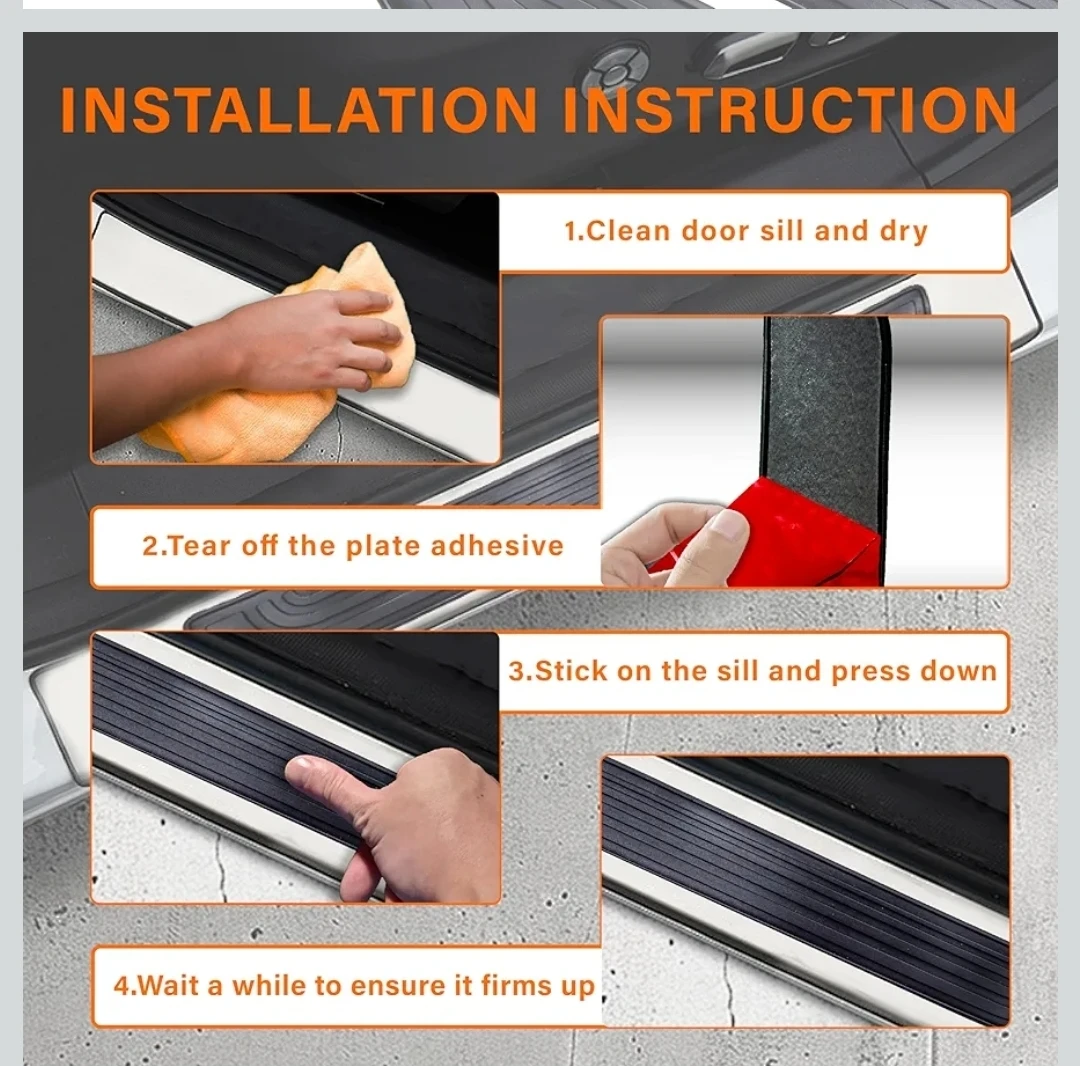 INSTALLATION INSTRUCTION

1.Clean door sill and dry

2.Tear off the plate adhesive

3.Stick on the sill and press down

4.Wait a while to ensure it firms up