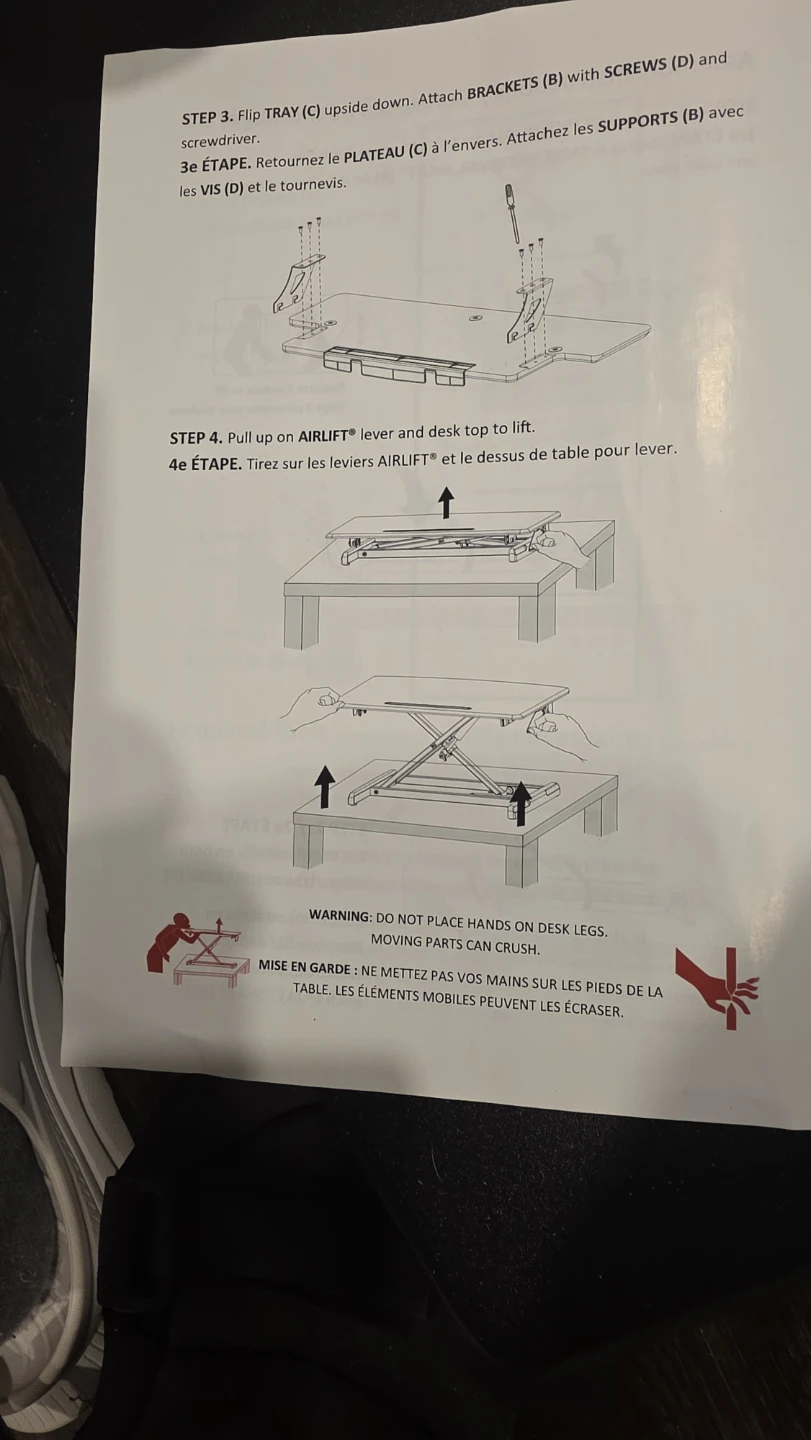 STEP 3. Flip TRAY (C) upside down. Attach BRACKETS (B) with SCREWS (D) and screwdriver.
3e ÉTAPE. Retournez le PLATEAU (C) à l'envers. Attachez les SUPPORTS (B) avec les VIS (D) et le tournevis.

STEP 4. Pull up on AIRLIFT® lever and desk top to lift.
4e ÉTAPE. Tirez sur les leviers AIRLIFT® et le dessus de table pour lever.

WARNING: DO NOT PLACE HANDS ON DESK LEGS. MOVING PARTS CAN CRUSH.
MISE EN GARDE : NE METTEZ PAS VOS MAINS SUR LES PIEDS DE LA TABLE. LES ÉLÉMENTS MOBILES PEUVENT LES ÉCRASER.