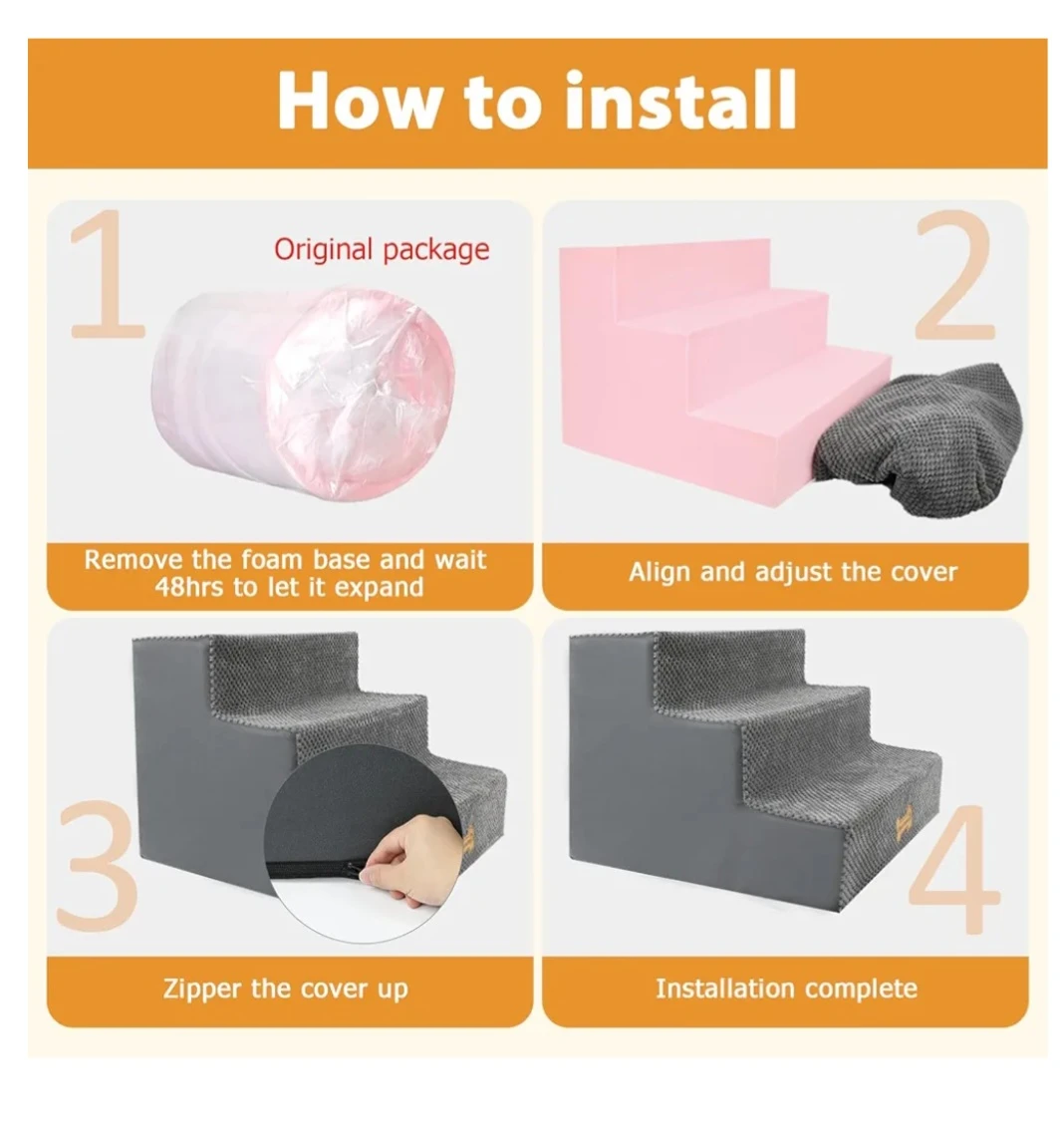 How to install

1

Original package

Remove the foam base and wait 48hrs to let it expand

2

Align and adjust the cover

3

Zipper the cover up

4

Installation complete