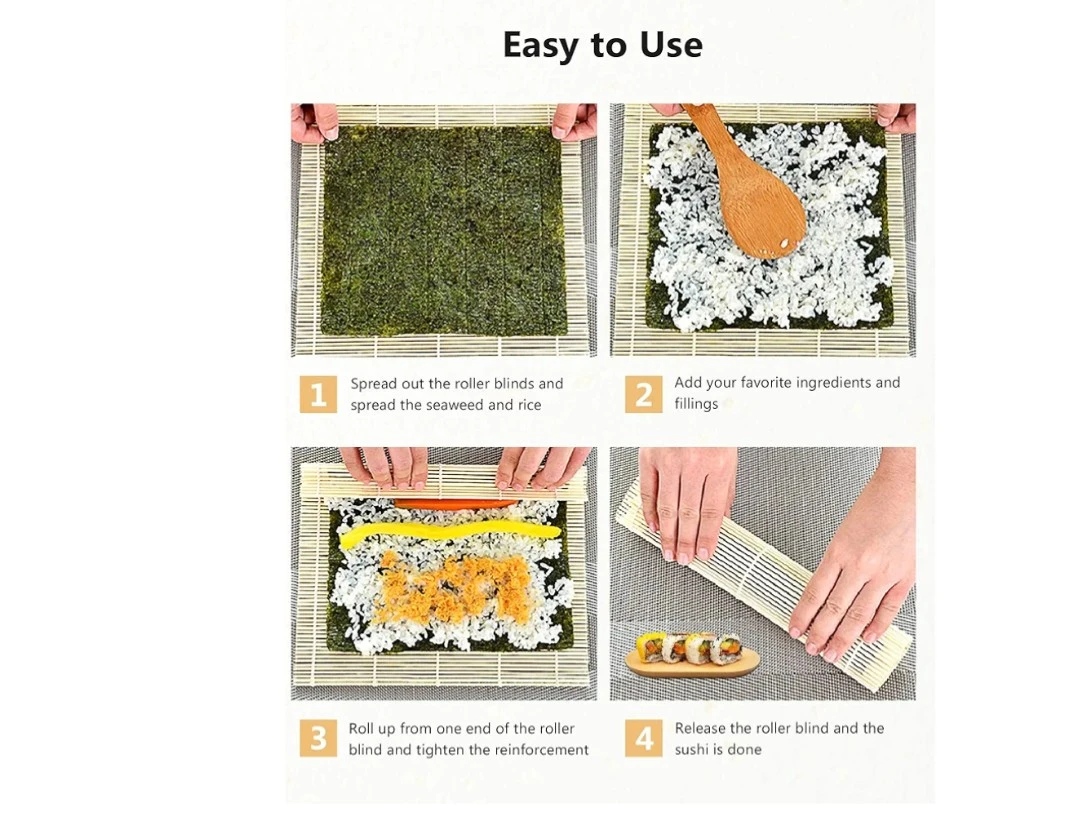 Easy to Use

1 Spread out the roller blinds and spread the seaweed and rice

2 Add your favorite ingredients and fillings

3 Roll up from one end of the roller blind and tighten the reinforcement

4 Release the roller blind and the sushi is done