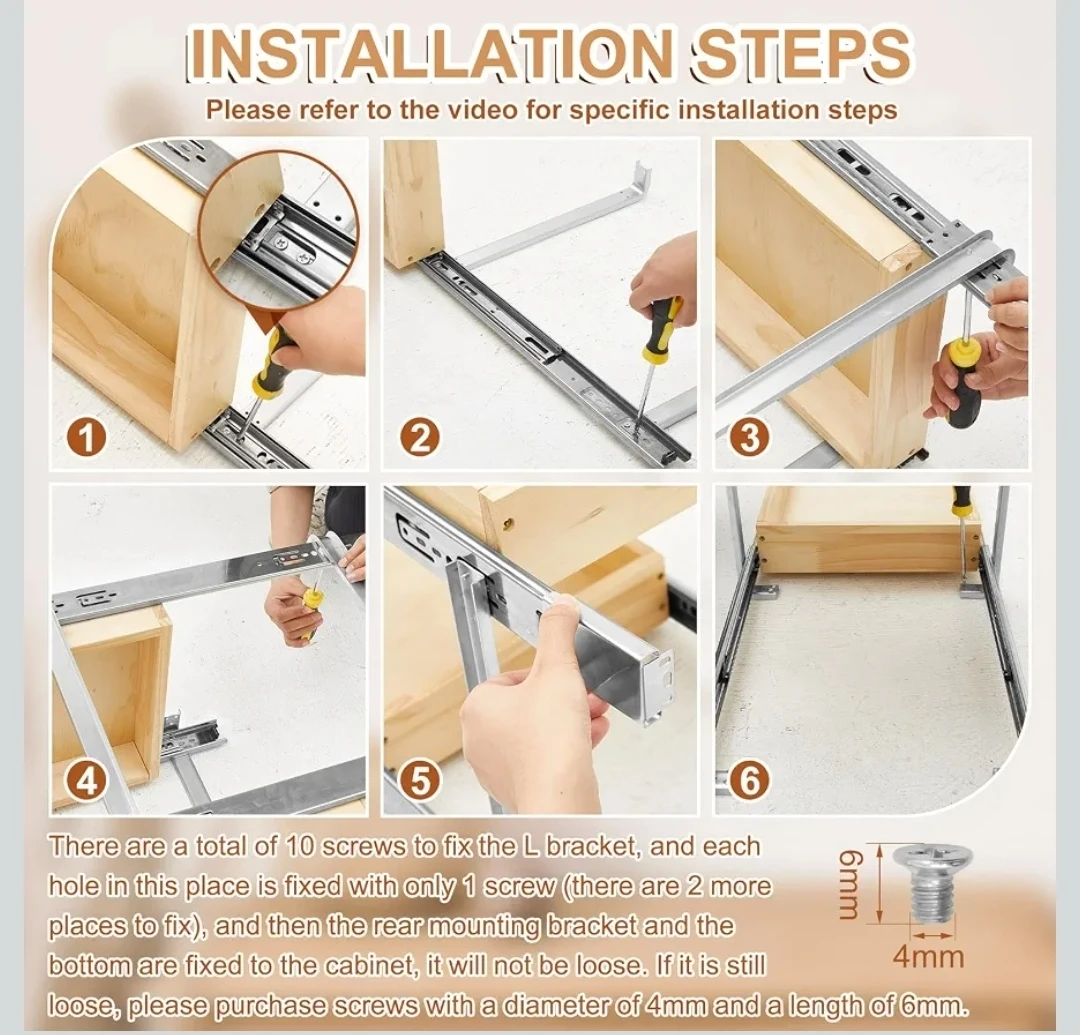 INSTALLATION STEPS

Please refer to the video for specific installation steps

1

2

3

4

5

6

There are a total of 10 screws to fix the L bracket, and each hole in this place is fixed with only 1 screw (there are 2 more places to fix), and then the rear mounting bracket and the bottom are fixed to the cabinet, it will not be loose. If it is still loose, please purchase screws with a diameter of 4mm and a length of 6mm.

6mm

4mm