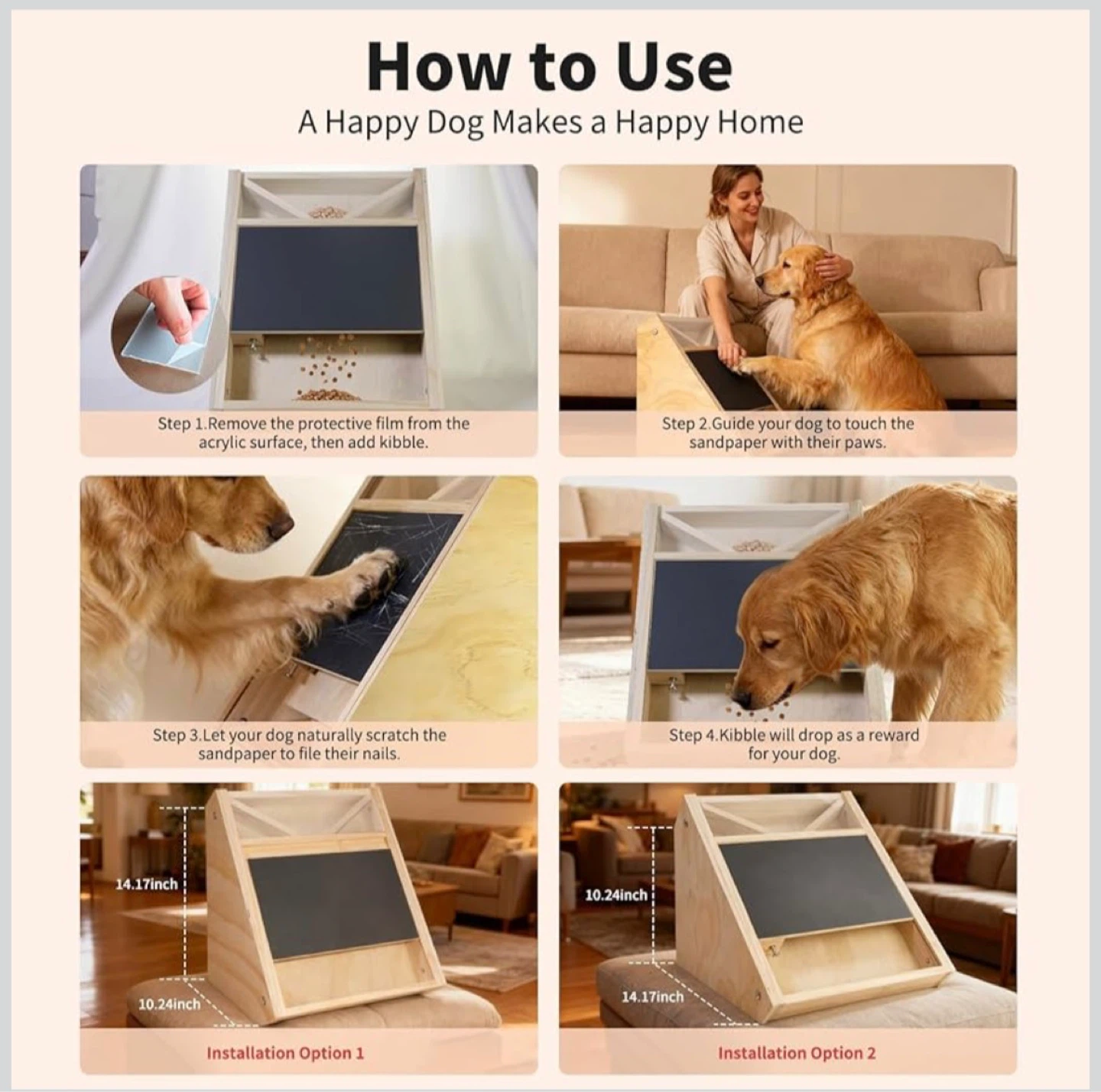 How to Use

A Happy Dog Makes a Happy Home

Step 1.Remove the protective film from the acrylic surface, then add kibble.

Step 2.Guide your dog to touch the sandpaper with their paws.

Step 3.Let your dog naturally scratch the sandpaper to file their nails.

Step 4.Kibble will drop as a reward for your dog.

14.17inch

10.24inch

Installation Option 1

10.24inch

14.17inch

Installation Option 2