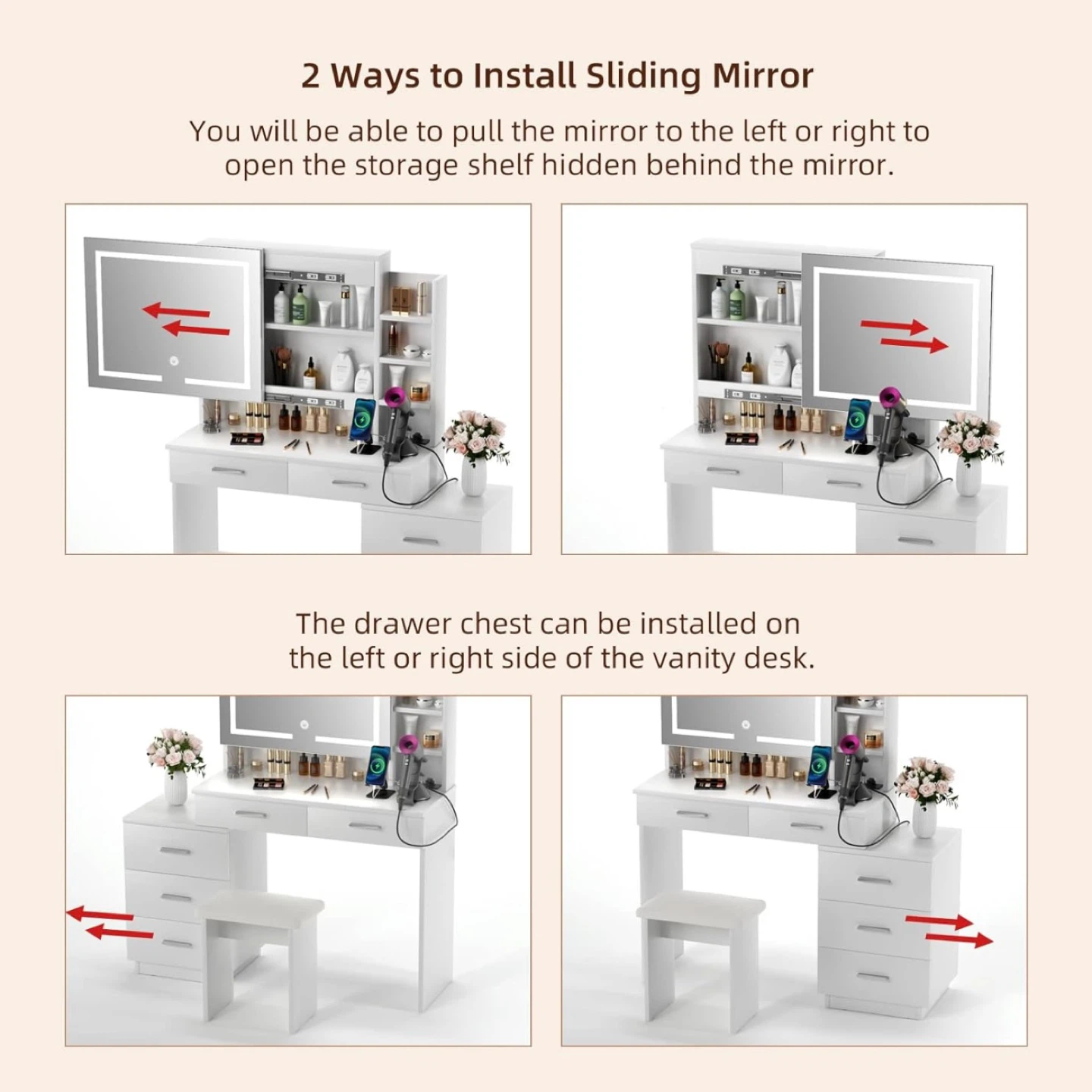 2 Ways to Install Sliding Mirror

You will be able to pull the mirror to the left or right to open the storage shelf hidden behind the mirror.

The drawer chest can be installed on the left or right side of the vanity desk.