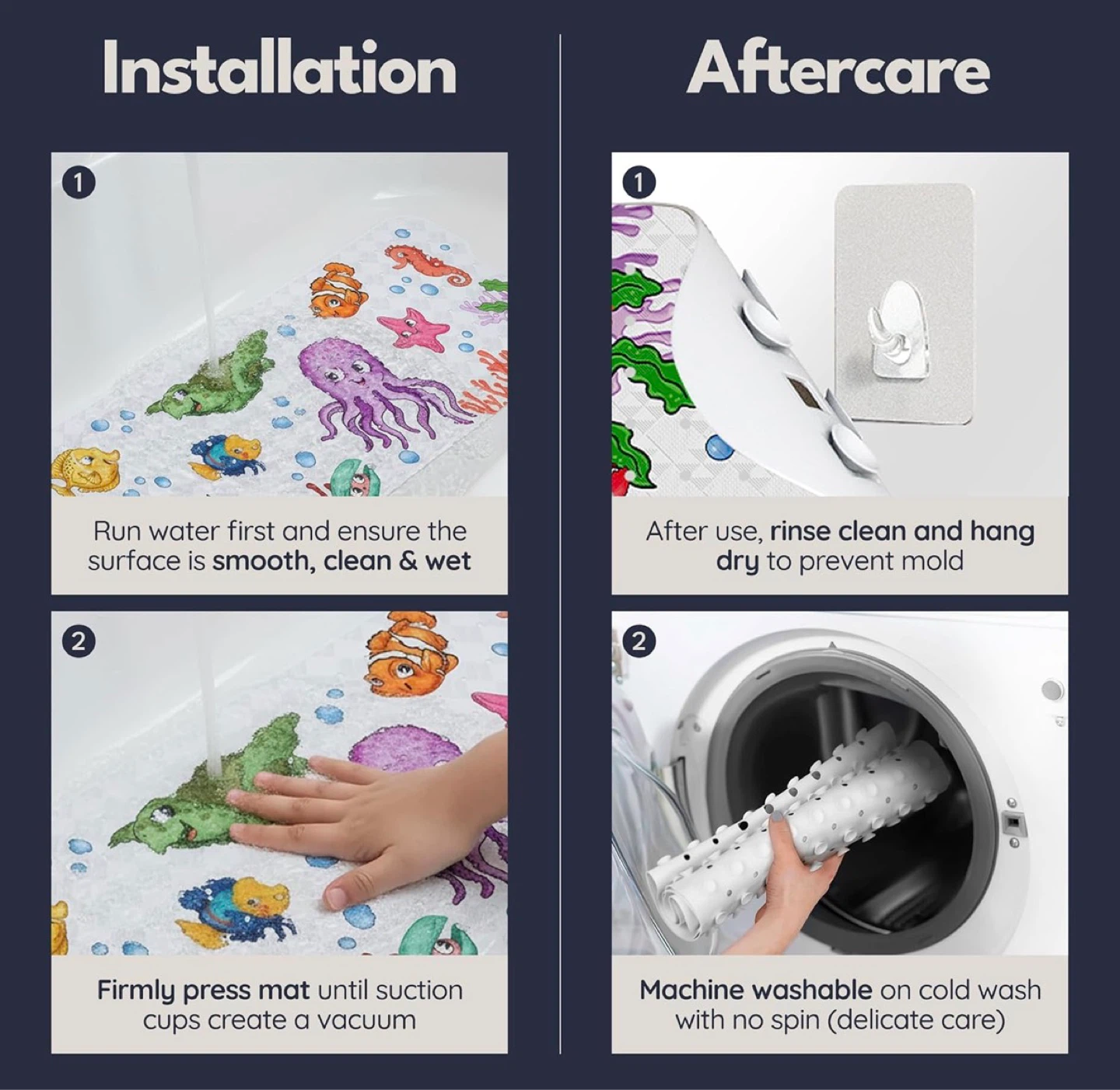 Installation

1

Run water first and ensure the surface is smooth, clean & wet

2

Firmly press mat until suction cups create a vacuum

Aftercare

1

After use, rinse clean and hang dry to prevent mold

2

Machine washable on cold wash with no spin (delicate care)