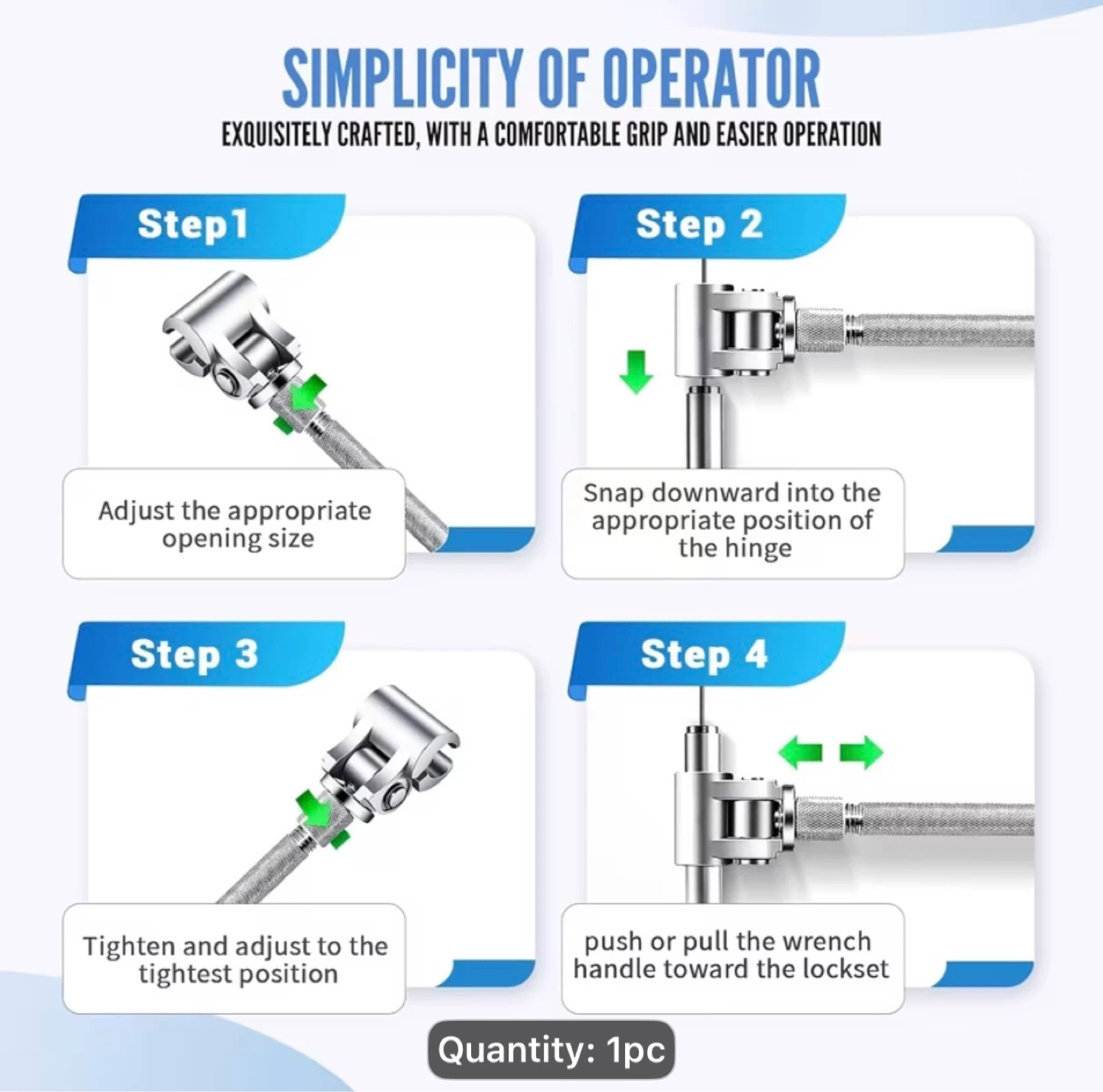 SIMPLICITY OF OPERATOR

EXQUISITELY CRAFTED, WITH A COMFORTABLE GRIP AND EASIER OPERATION

Step1

Adjust the appropriate opening size

Step 2

Snap downward into the appropriate position of the hinge

Step 3

Tighten and adjust to the tightest position

Step 4

push or pull the wrench handle toward the lockset

Quantity: 1pc