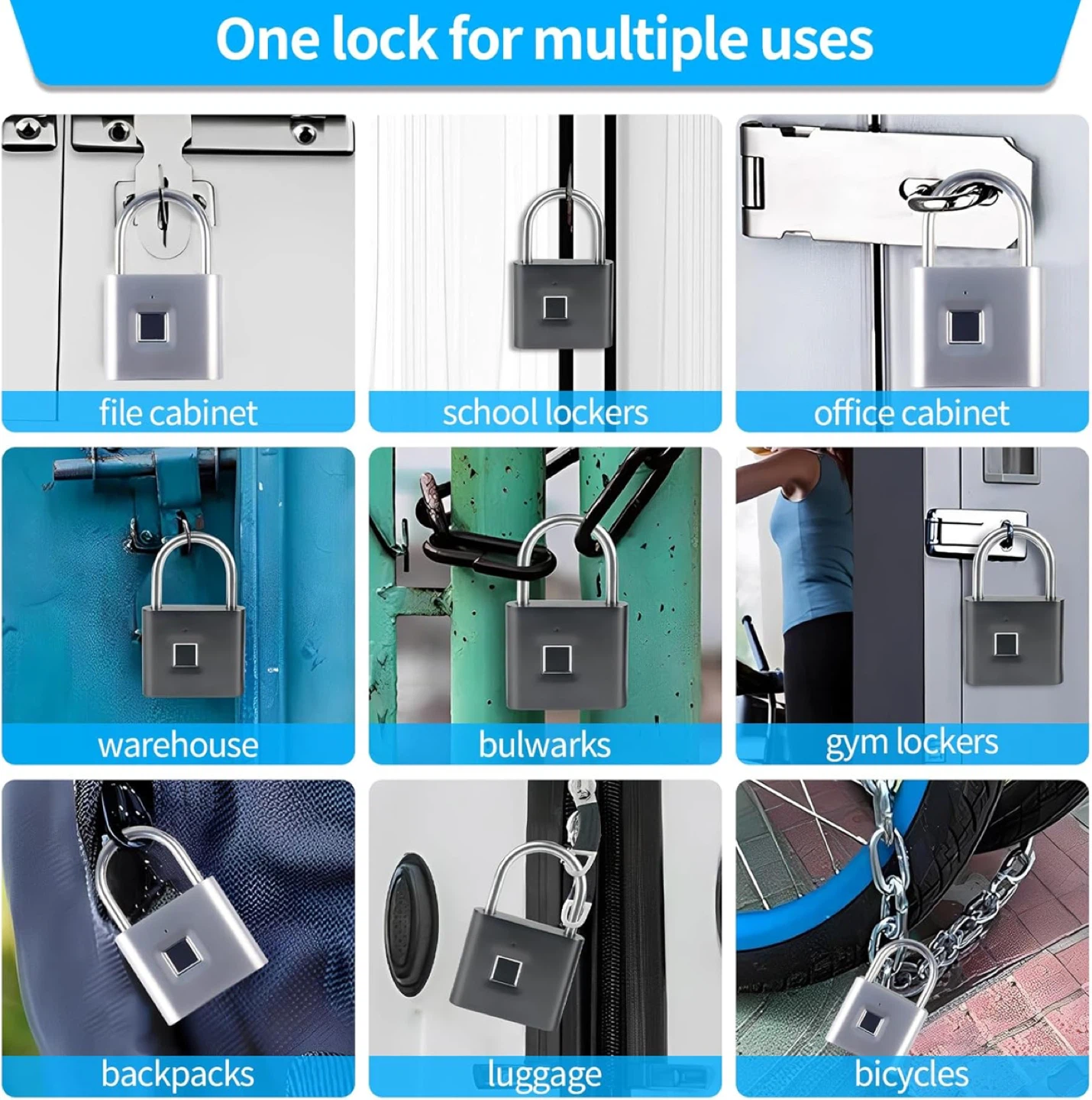 One lock for multiple uses

file cabinet

school lockers

office cabinet

warehouse

bulwarks

gym lockers

backpacks

luggage

bicycles