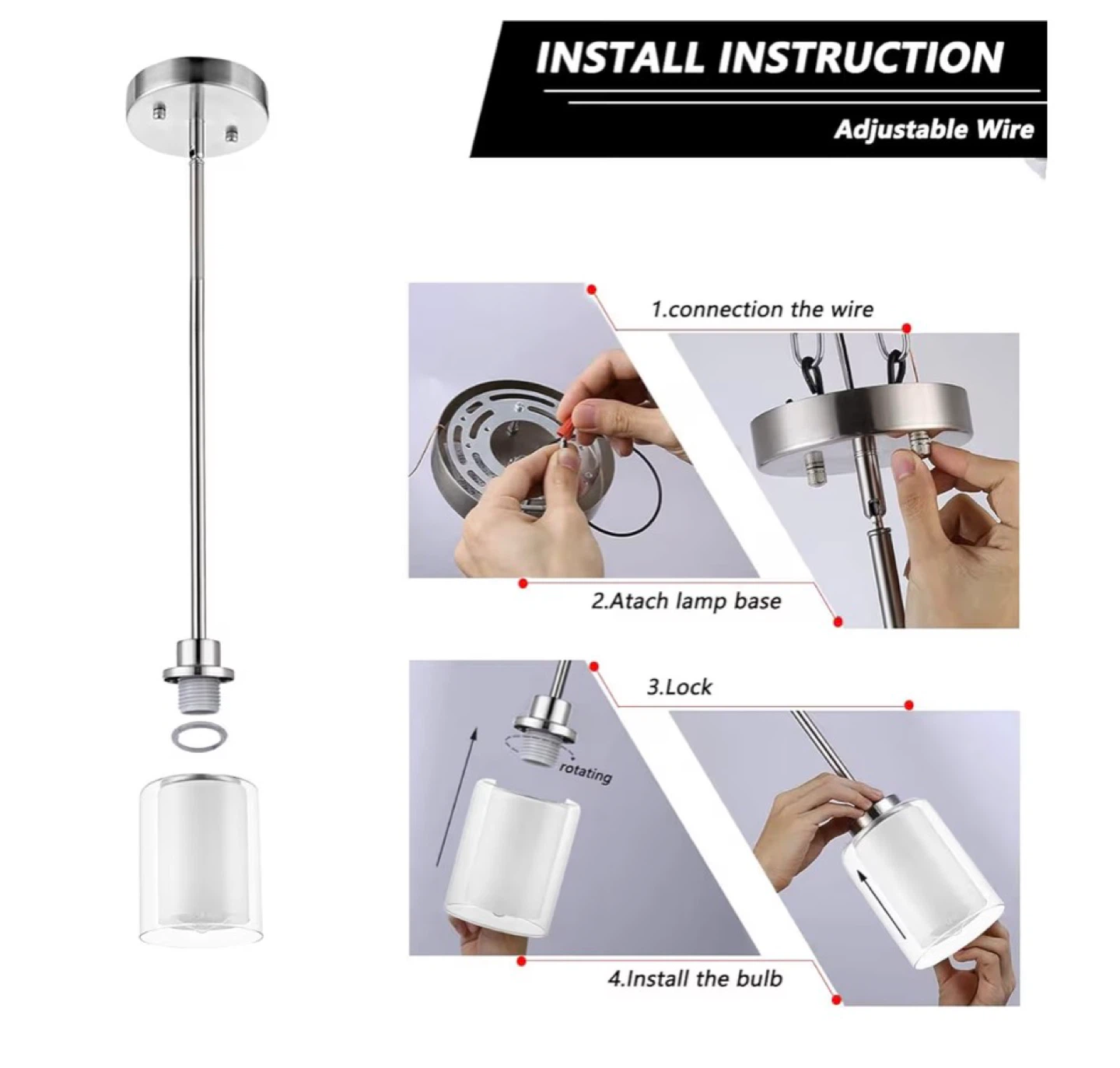 INSTALL INSTRUCTION

Adjustable Wire

1.connection the wire

2.Atach lamp base

3.Lock

rotating

4.Install the bulb