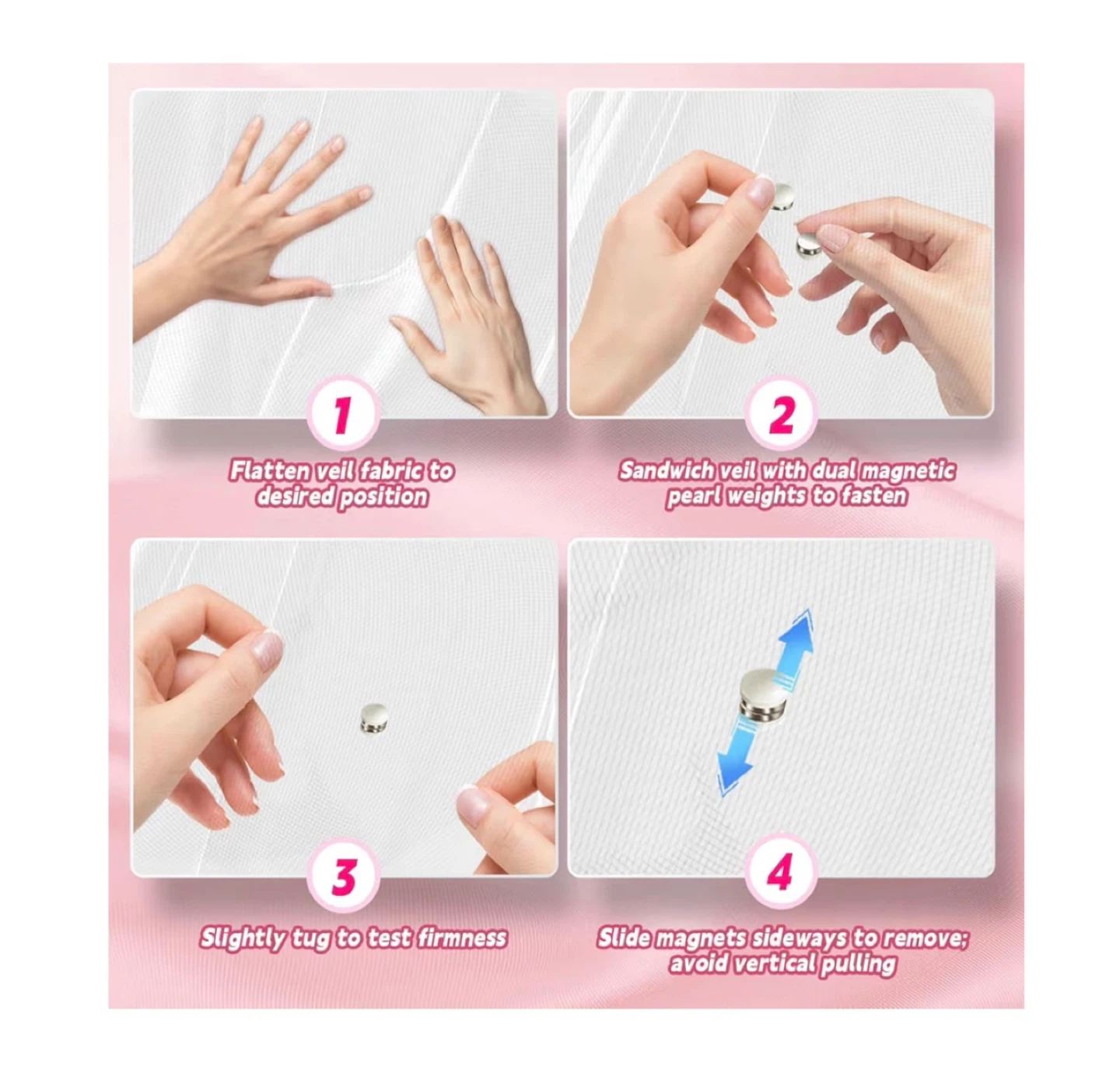 1

Flatten veil fabric to desired position

2

Sandwich veil with dual magnetic pearl weights to fasten

3

Slightly tug to test firmness

4

Slide magnets sideways to remove; avoid vertical pulling