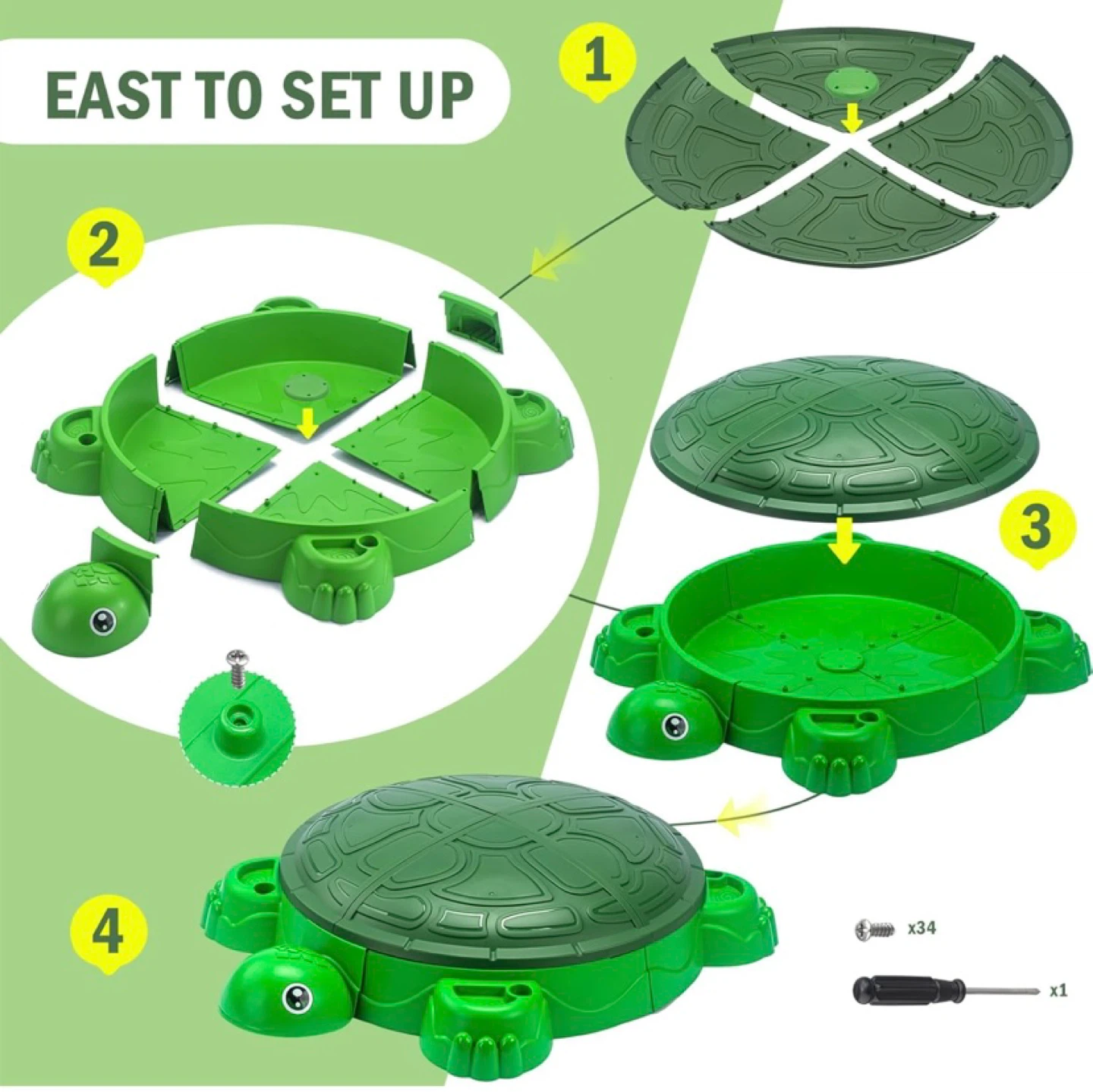 EAST TO SET UP

1

2

3

4

x34

x1