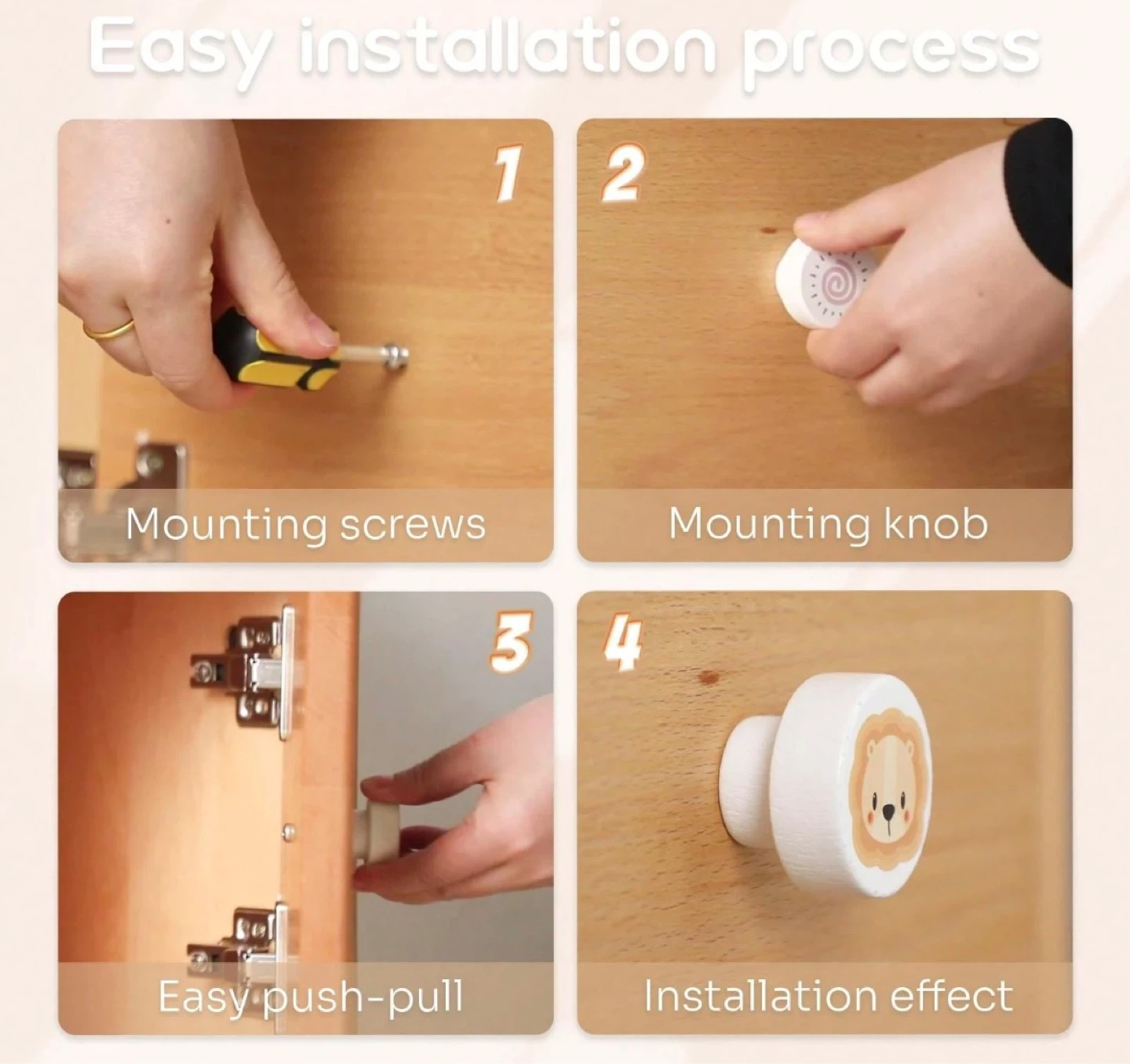 Easy installation process

1

Mounting screws

2

Mounting knob

3

Easy push-pull

4

Installation effect