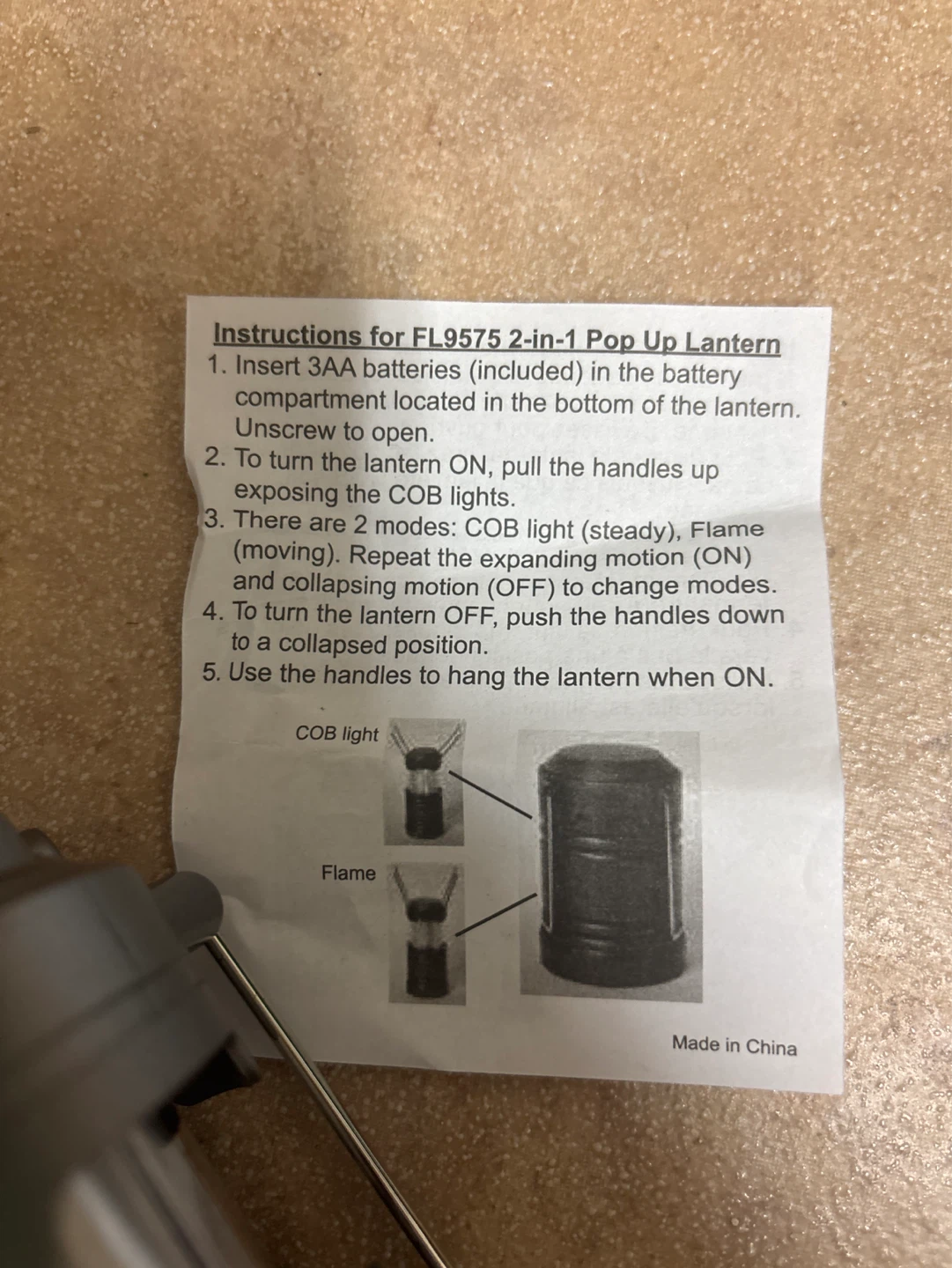 Instructions for FL9575 2-in-1 Pop Up Lantern

1. Insert 3AA batteries (included) in the battery compartment located in the bottom of the lantern. Unscrew to open.
2. To turn the lantern ON, pull the handles up exposing the COB lights.
3. There are 2 modes: COB light (steady), Flame (moving). Repeat the expanding motion (ON) and collapsing motion (OFF) to change modes.
4. To turn the lantern OFF, push the handles down to a collapsed position.
5. Use the handles to hang the lantern when ON.

COB light

Flame

Made in China