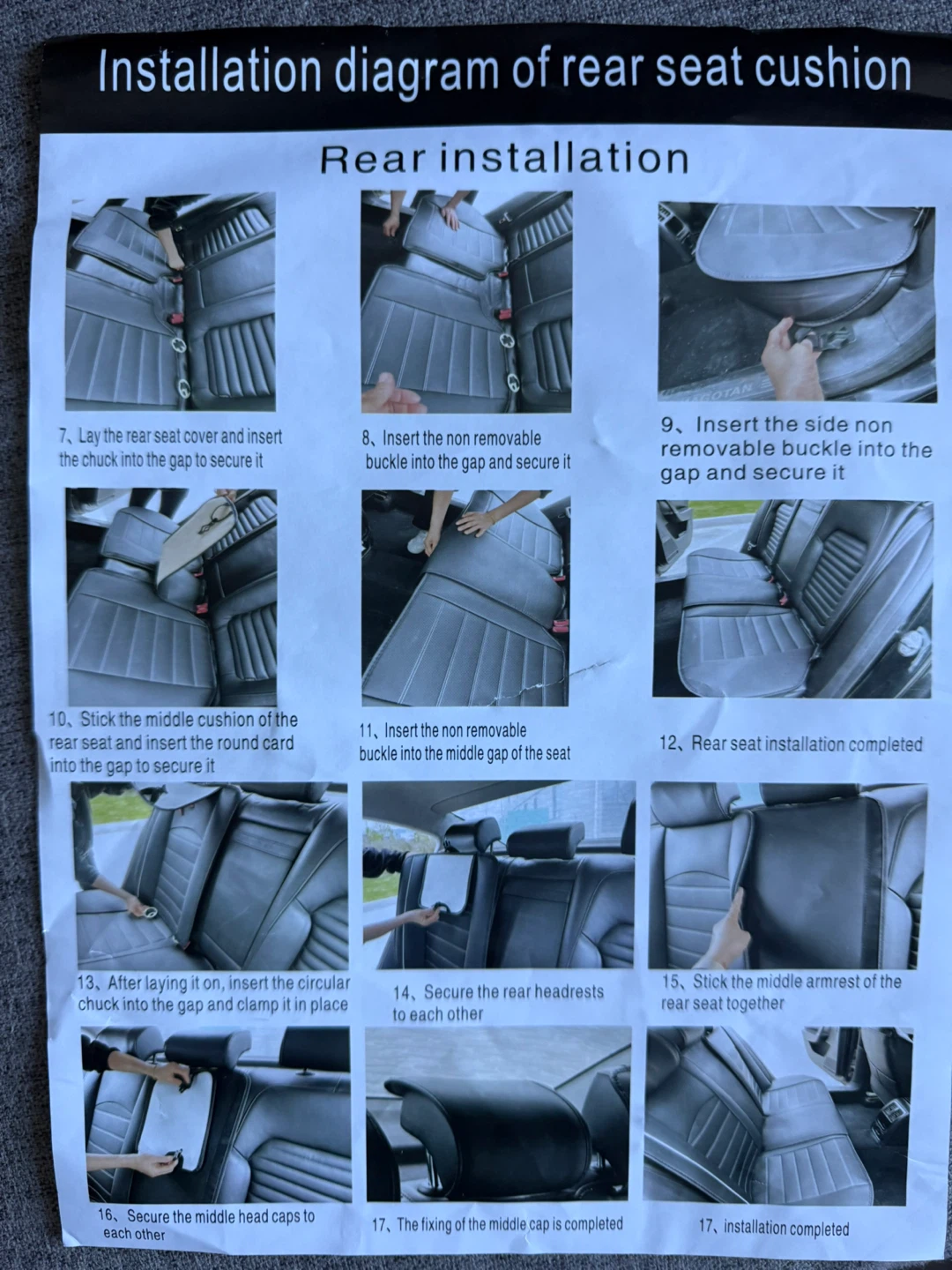 Installation diagram of rear seat cushion

Rear installation

7、Lay the rear seat cover and insert the chuck into the gap to secure it

8、Insert the non removable buckle into the gap and secure it

9、Insert the side non removable buckle into the gap and secure it

10、Stick the middle cushion of the rear seat and insert the round card into the gap to secure it

11、Insert the non removable buckle into the middle gap of the seat

12、Rear seat installation completed

13、After laying it on, insert the circular chuck into the gap and clamp it in place

14、Secure the rear headrests to each other

15、Stick the middle armrest of the rear seat together

16、Secure the middle head caps to each other

17、The fixing of the middle cap is completed

17、installation completed