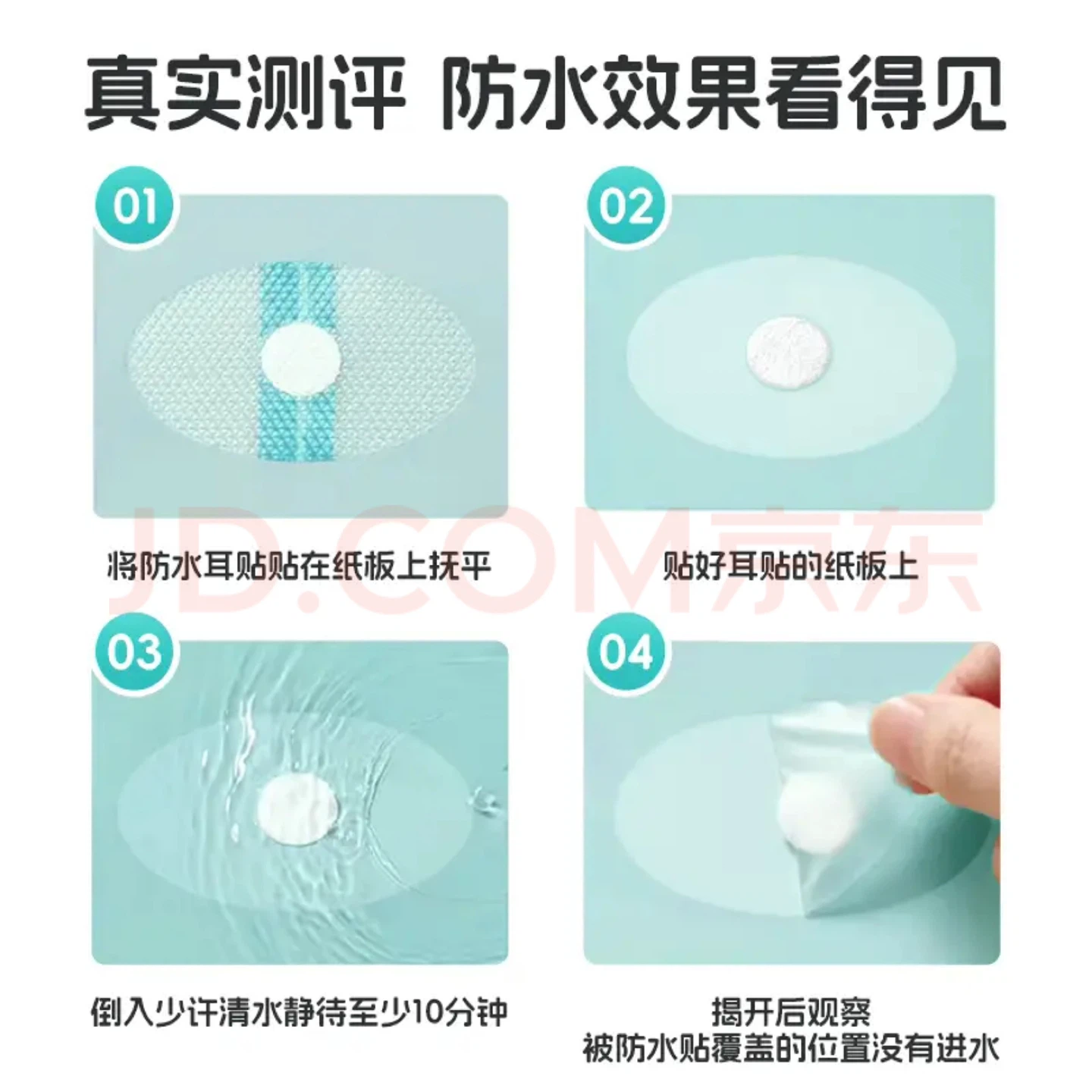 真实测评 防水效果看得见

01

将防水耳贴贴在纸板上抚平

02

贴好耳贴的纸板上

JD.COM京东

03

倒入少许清水静待至少10分钟

04

揭开后观察
被防水贴覆盖的位置没有进水