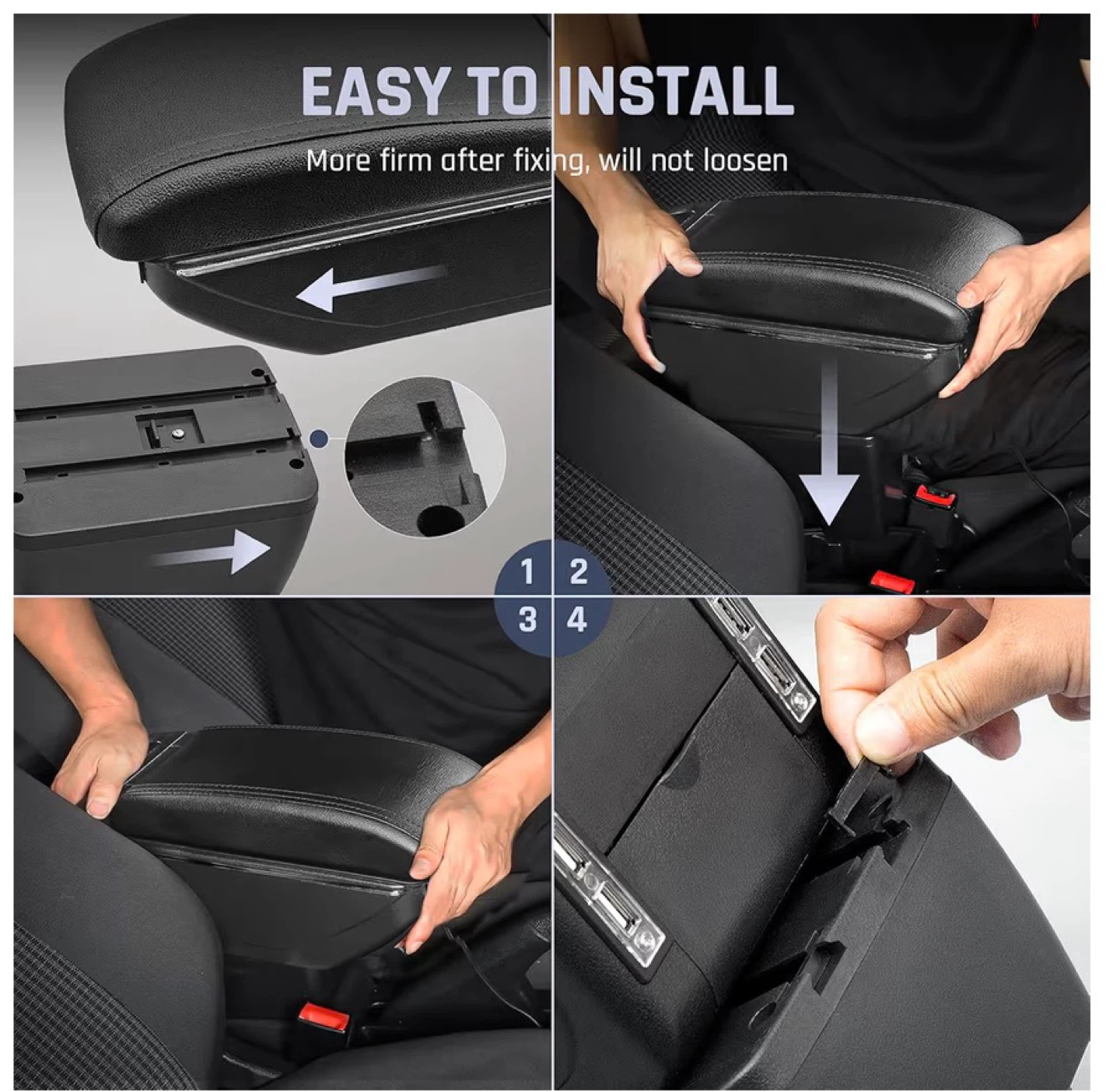 EASY TO INSTALL

More firm after fixing, will not loosen

1 2
3 4