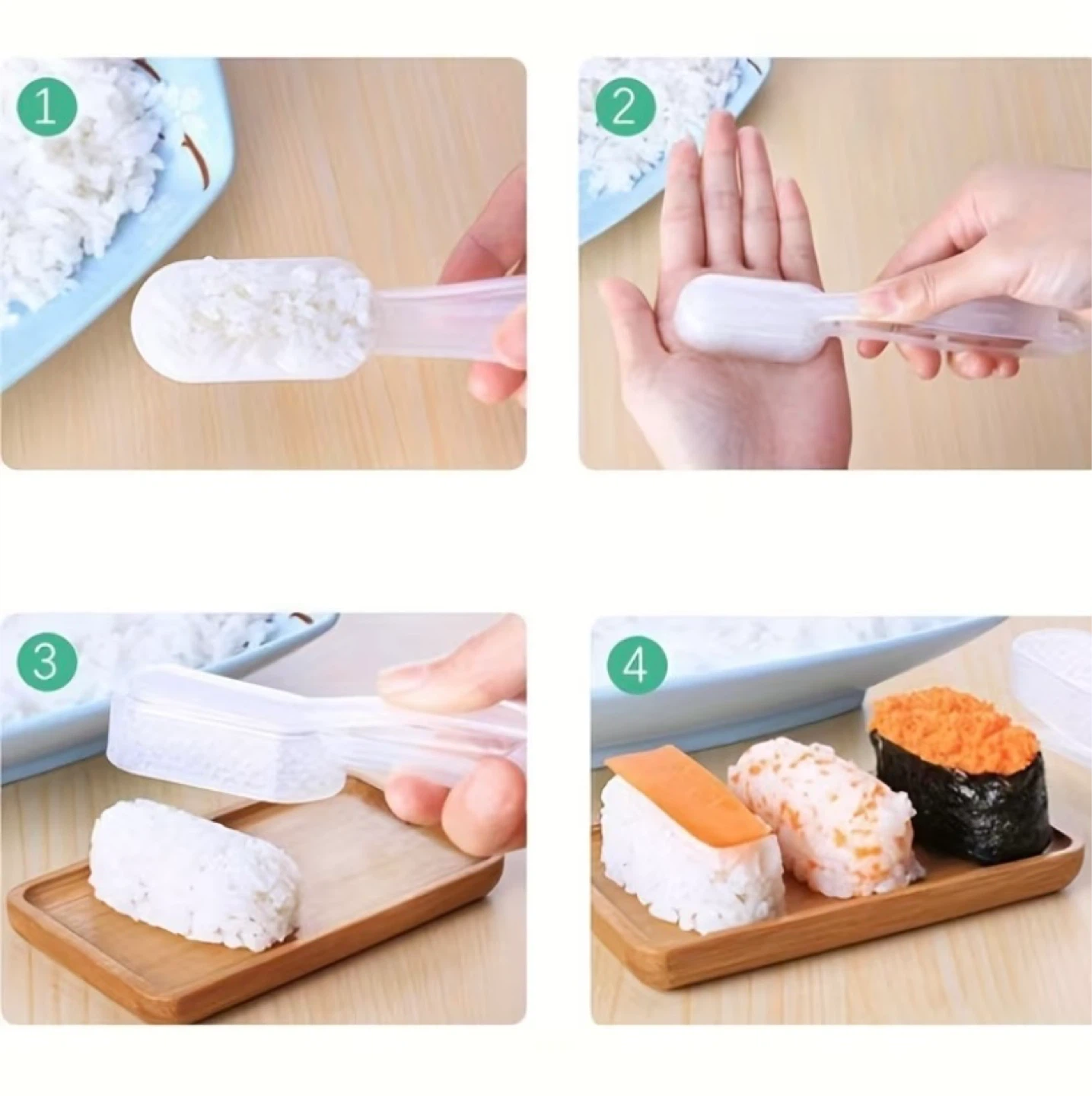 1

2

3

4