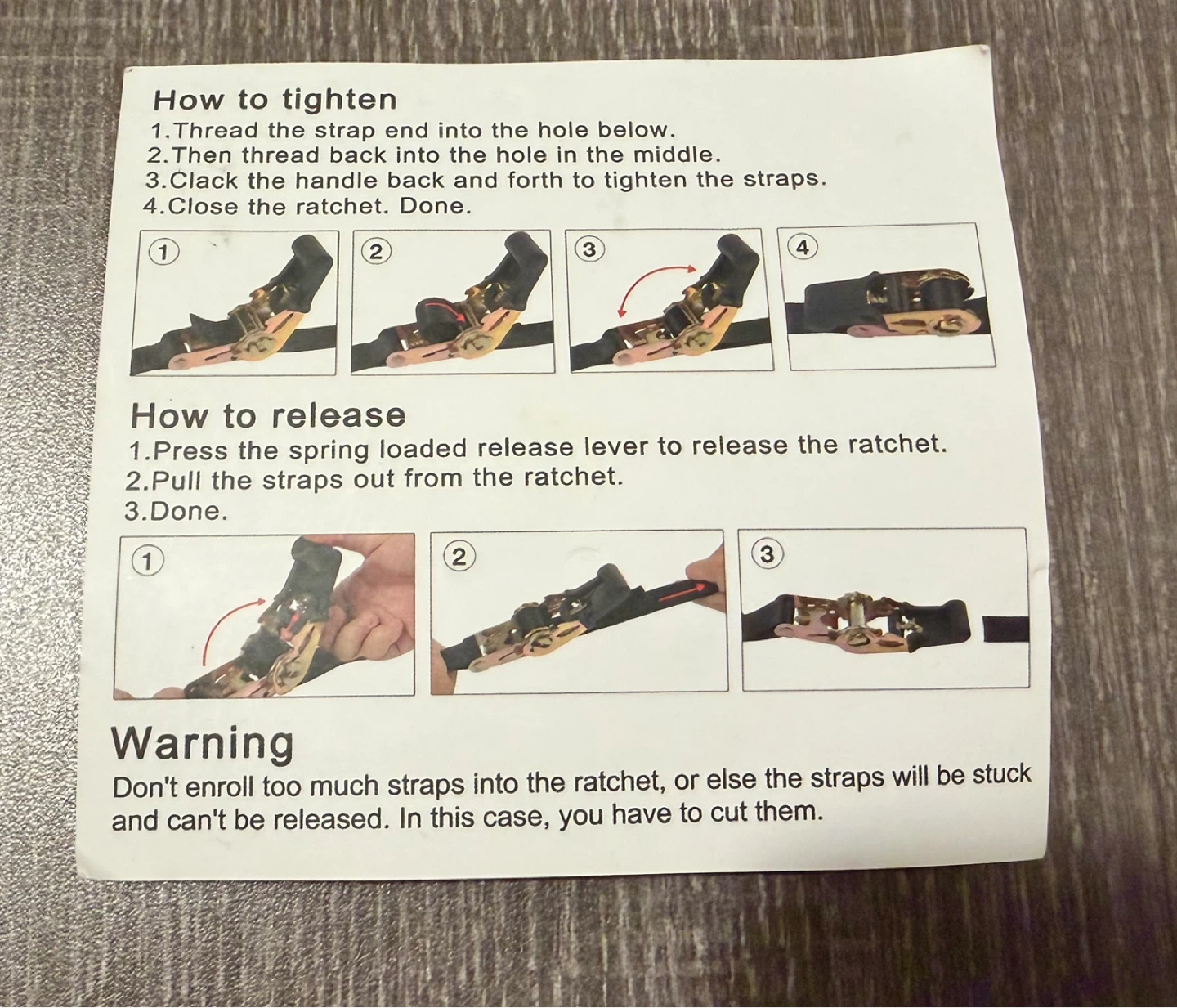 How to tighten
1.Thread the strap end into the hole below.
2.Then thread back into the hole in the middle.
3.Clack the handle back and forth to tighten the straps.
4.Close the ratchet. Done.

①
②
③
④

How to release
1.Press the spring loaded release lever to release the ratchet.
2.Pull the straps out from the ratchet.
3.Done.

①
②
③

Warning
Don't enroll too much straps into the ratchet, or else the straps will be stuck and can't be released. In this case, you have to cut them.