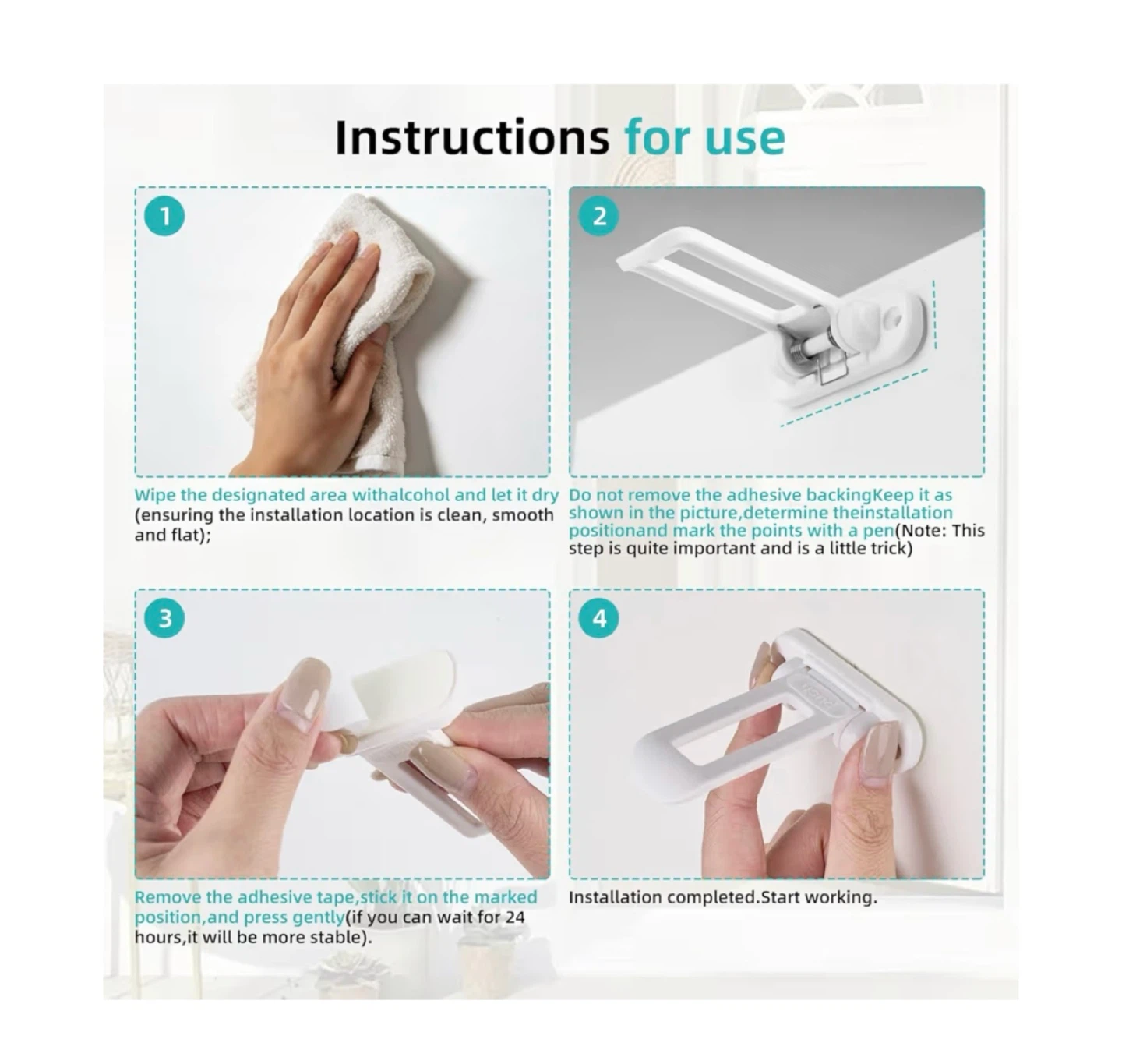 Instructions for use

1

Wipe the designated area withalcohol and let it dry (ensuring the installation location is clean, smooth and flat);

2

Do not remove the adhesive backingKeep it as shown in the picture,determine theinstallation positionand mark the points with a pen(Note: This step is quite important and is a little trick)

3

Remove the adhesive tape,stick it on the marked position,and press gently(if you can wait for 24 hours,it will be more stable).

4

Installation completed.Start working.