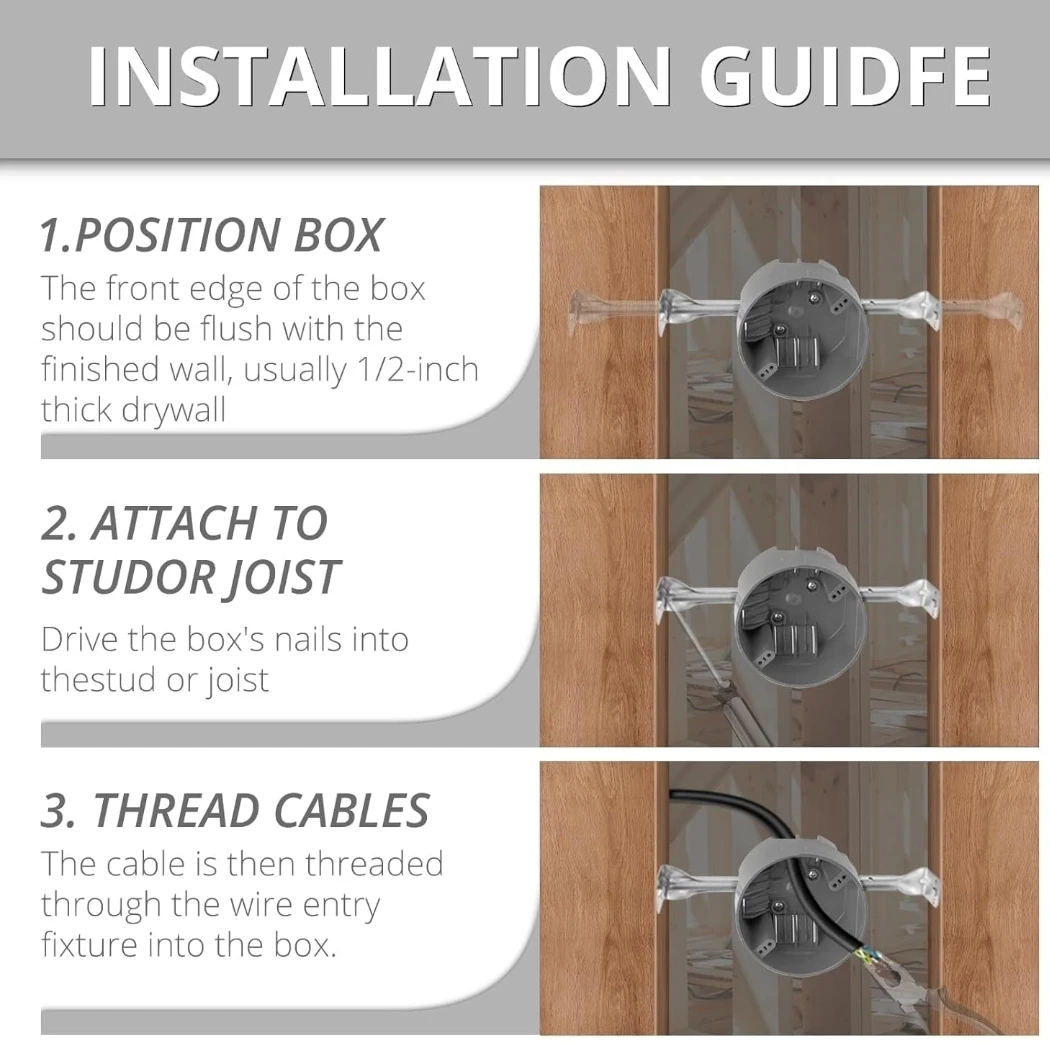 INSTALLATION GUIDFE

1.POSITION BOX
The front edge of the box should be flush with the finished wall, usually 1/2-inch thick drywall

2. ATTACH TO STUDOR JOIST
Drive the box's nails into thestud or joist

3. THREAD CABLES
The cable is then threaded through the wire entry fixture into the box.