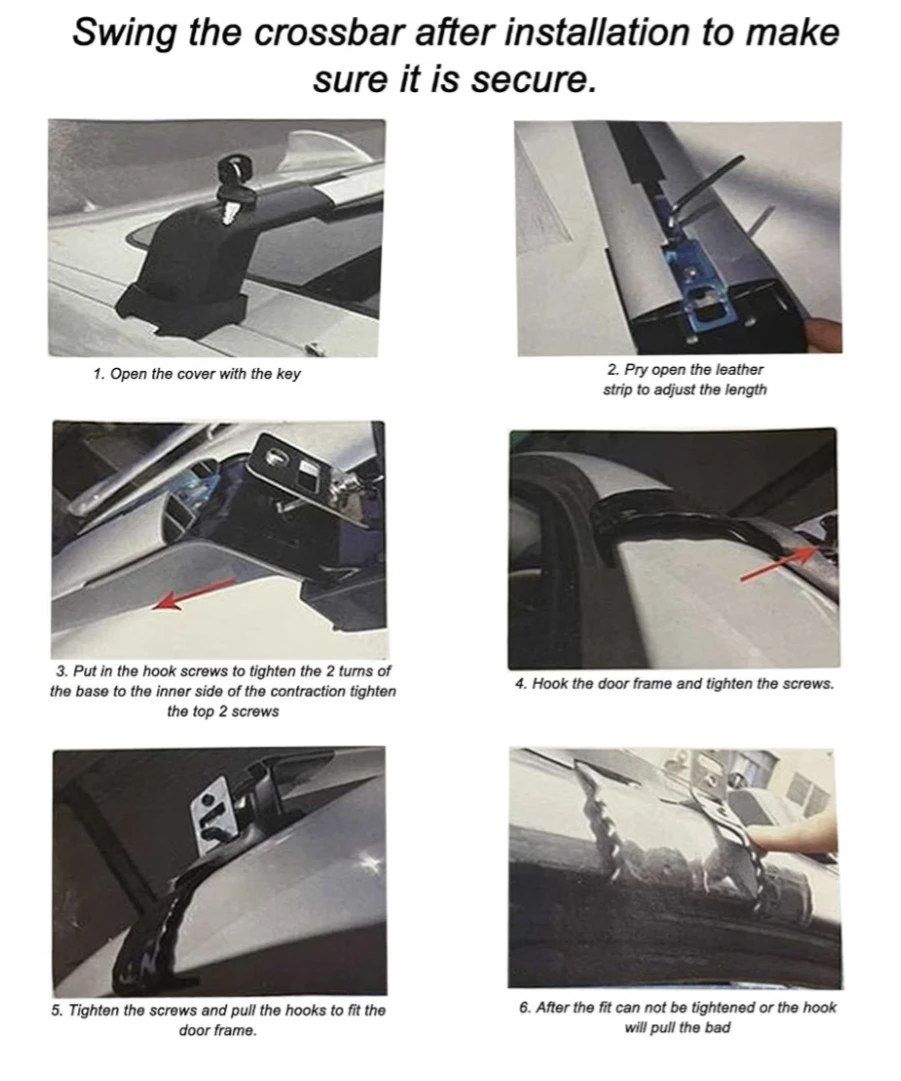 Swing the crossbar after installation to make sure it is secure.

1. Open the cover with the key

2. Pry open the leather strip to adjust the length

3. Put in the hook screws to tighten the 2 turns of the base to the inner side of the contraction tighten the top 2 screws

4. Hook the door frame and tighten the screws.

5. Tighten the screws and pull the hooks to fit the door frame.

6. After the fit can not be tightened or the hook will pull the bad