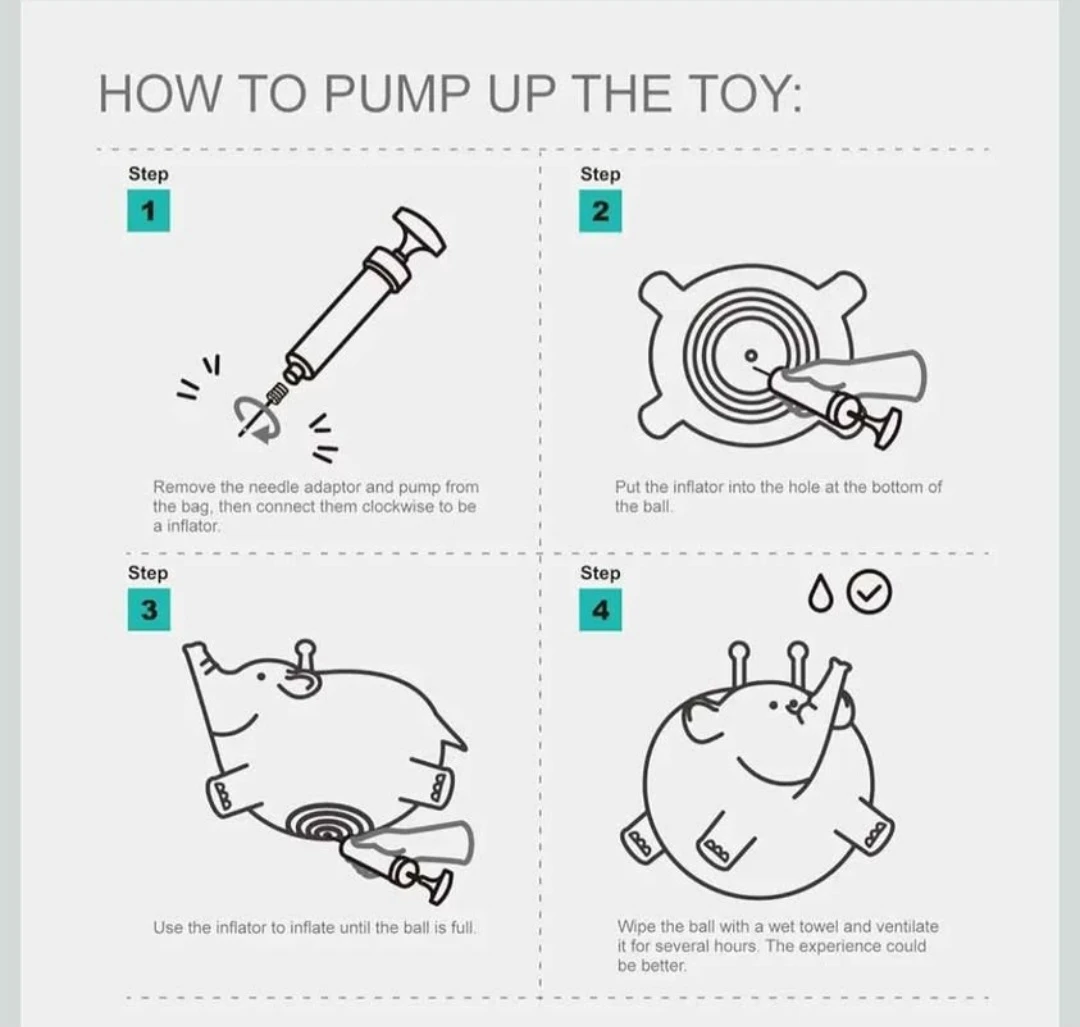 HOW TO PUMP UP THE TOY:

Step
1

Remove the needle adaptor and pump from the bag, then connect them clockwise to be a inflator.

Step
2

Put the inflator into the hole at the bottom of the ball.

Step
3

Use the inflator to inflate until the ball is full.

Step
4

Wipe the ball with a wet towel and ventilate it for several hours. The experience could be better.