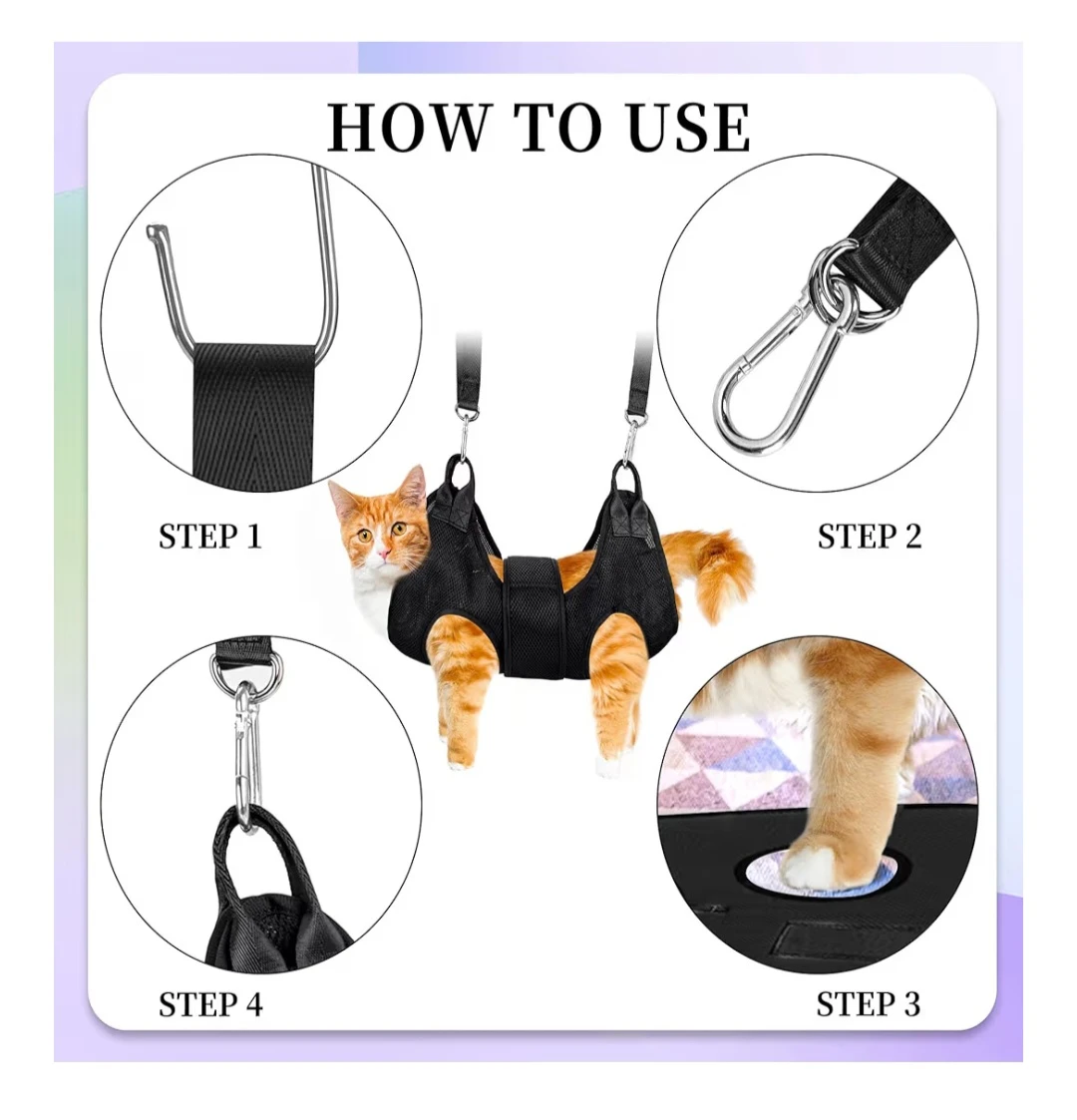 HOW TO USE

STEP 1

STEP 2

STEP 4

STEP 3