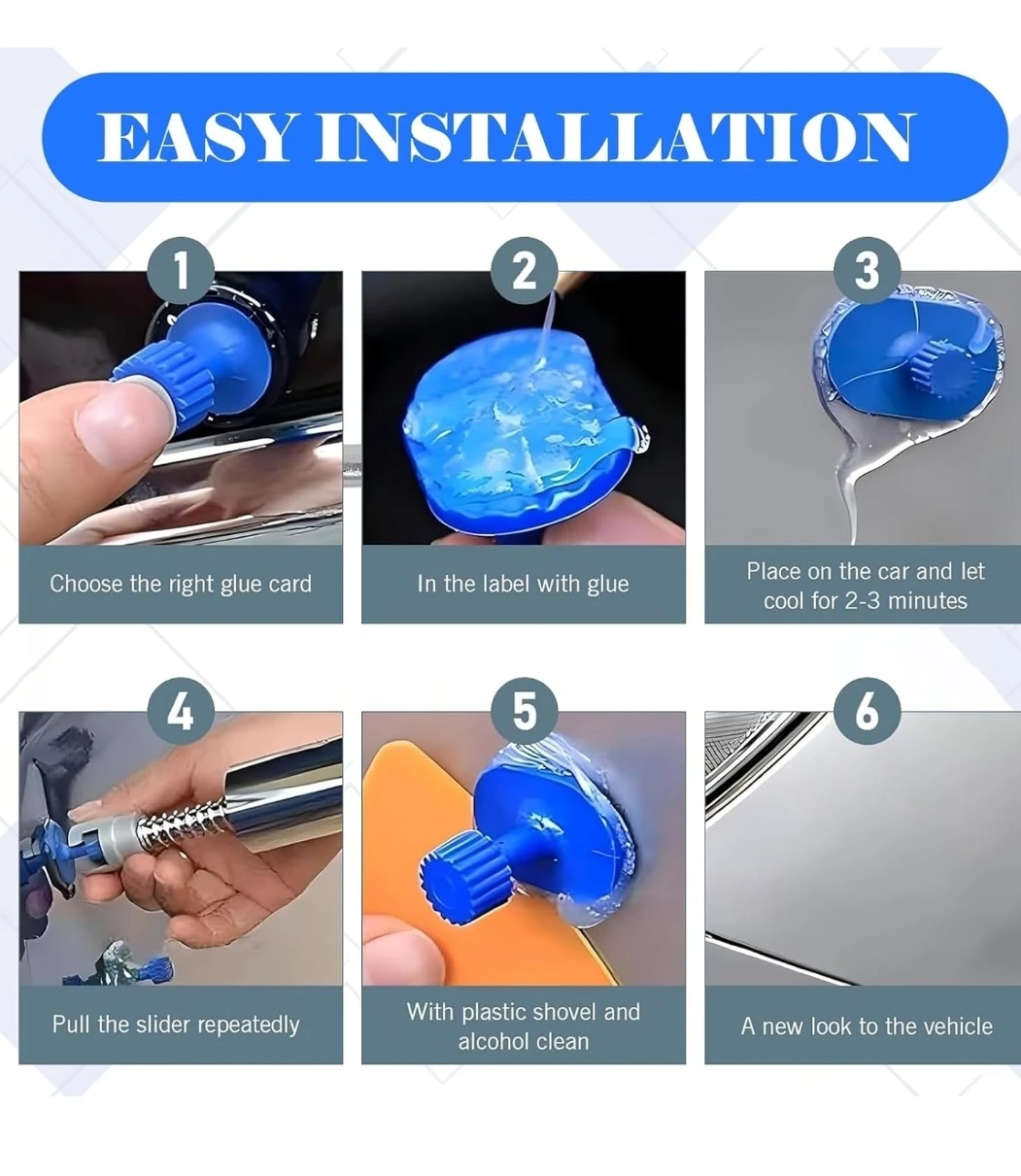 EASY INSTALLATION

1
Choose the right glue card

2
In the label with glue

3
Place on the car and let cool for 2-3 minutes

4
Pull the slider repeatedly

5
With plastic shovel and alcohol clean

6
A new look to the vehicle