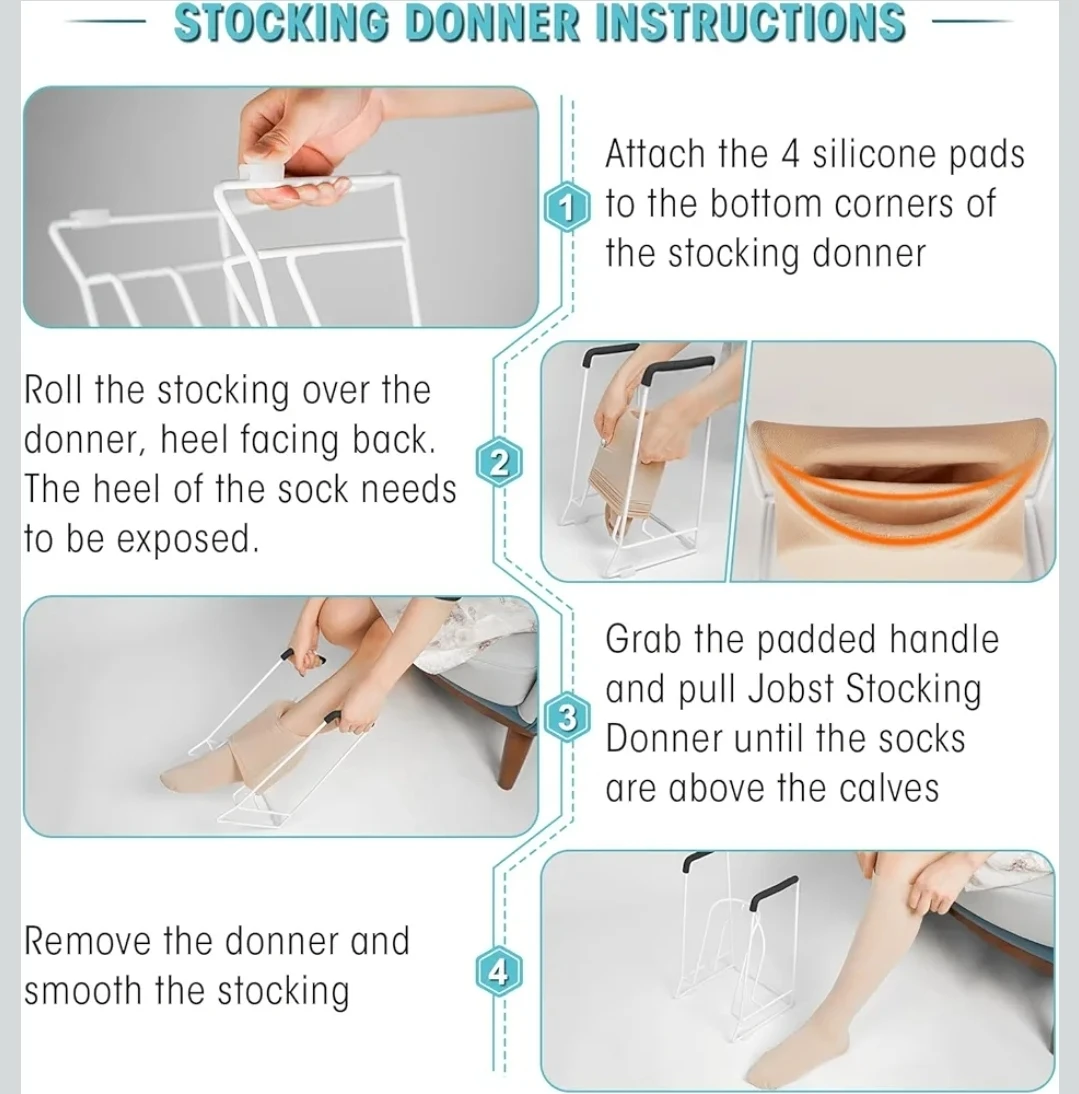 STOCKING DONNER INSTRUCTIONS

1

Attach the 4 silicone pads to the bottom corners of the stocking donner

2

Roll the stocking over the donner, heel facing back. The heel of the sock needs to be exposed.

3

Grab the padded handle and pull Jobst Stocking Donner until the socks are above the calves

4

Remove the donner and smooth the stocking