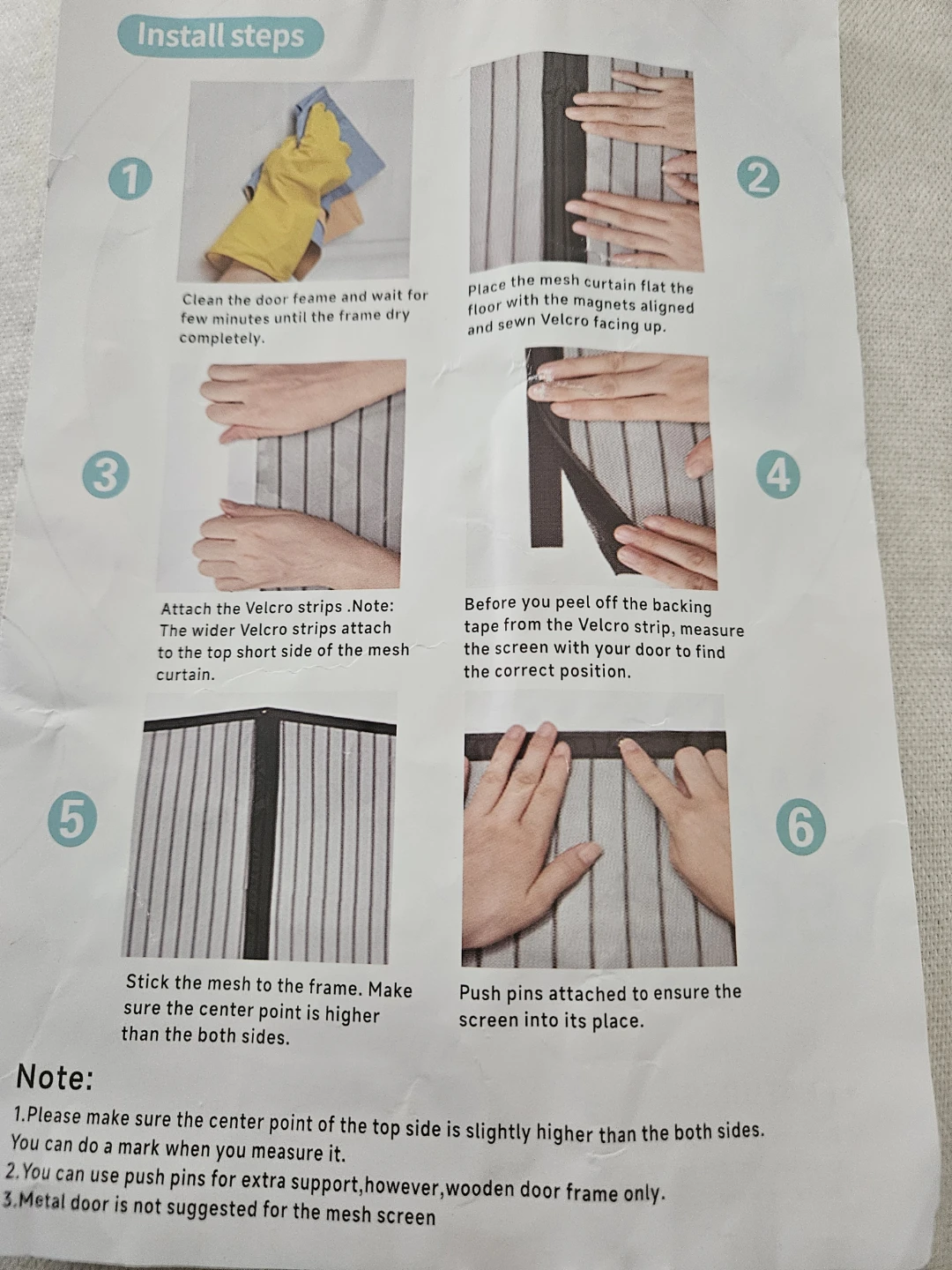 Install steps

1

Clean the door feame and wait for few minutes until the frame dry completely.

2

Place the mesh curtain flat the floor with the magnets aligned and sewn Velcro facing up.

3

Attach the Velcro strips .Note: The wider Velcro strips attach to the top short side of the mesh curtain.

4

Before you peel off the backing tape from the Velcro strip, measure the screen with your door to find the correct position.

5

Stick the mesh to the frame. Make sure the center point is higher than the both sides.

6

Push pins attached to ensure the screen into its place.

Note:

1.Please make sure the center point of the top side is slightly higher than the both sides. You can do a mark when you measure it.

2.You can use push pins for extra support,however,wooden door frame only.

3.Metal door is not suggested for the mesh screen