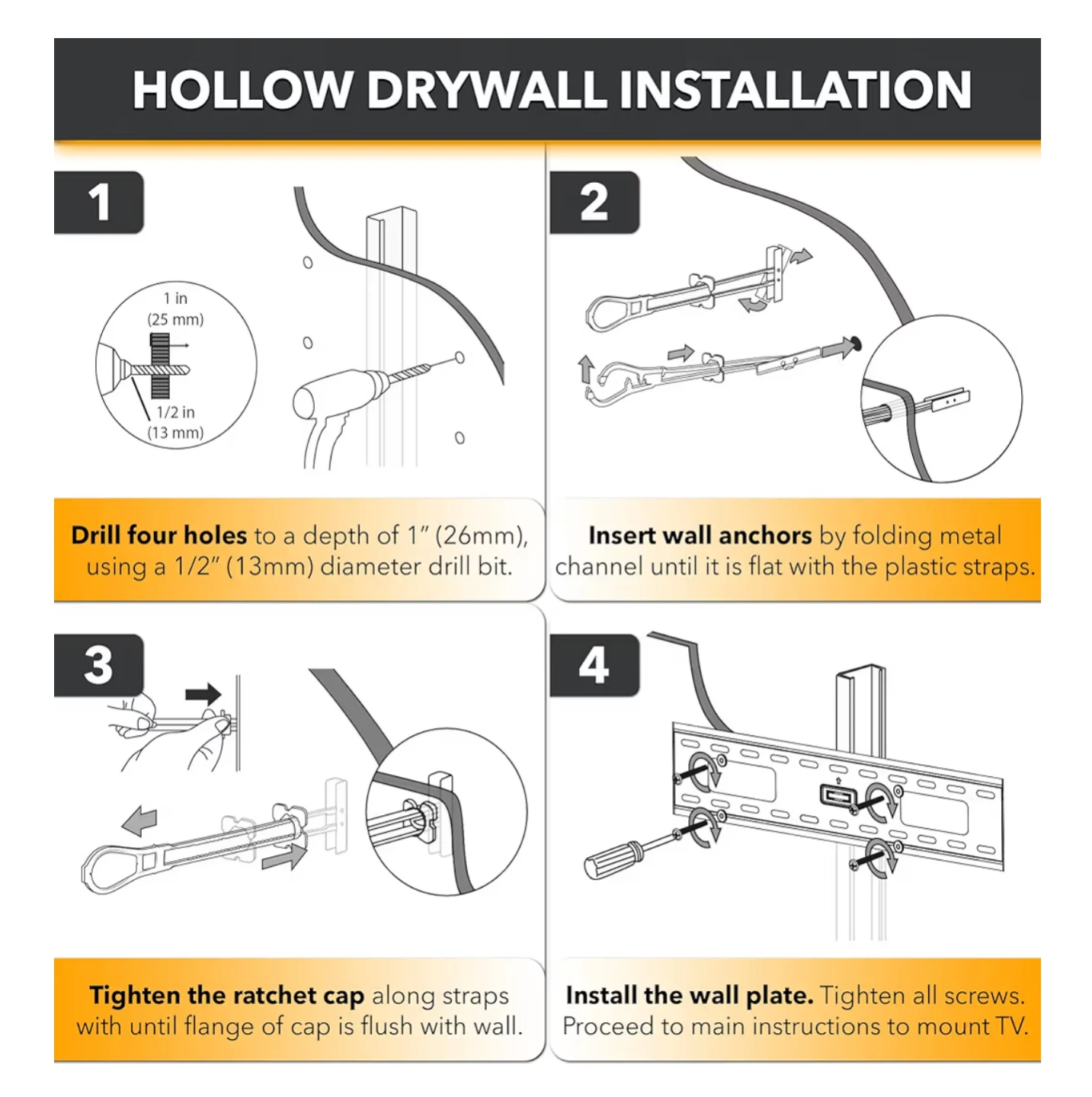 HOLLOW DRYWALL INSTALLATION

1

1 in
(25 mm)

1/2 in
(13 mm)

Drill four holes to a depth of 1" (26mm), using a 1/2" (13mm) diameter drill bit.

2

Insert wall anchors by folding metal channel until it is flat with the plastic straps.

3

Tighten the ratchet cap along straps with until flange of cap is flush with wall.

4

Install the wall plate. Tighten all screws. Proceed to main instructions to mount TV.