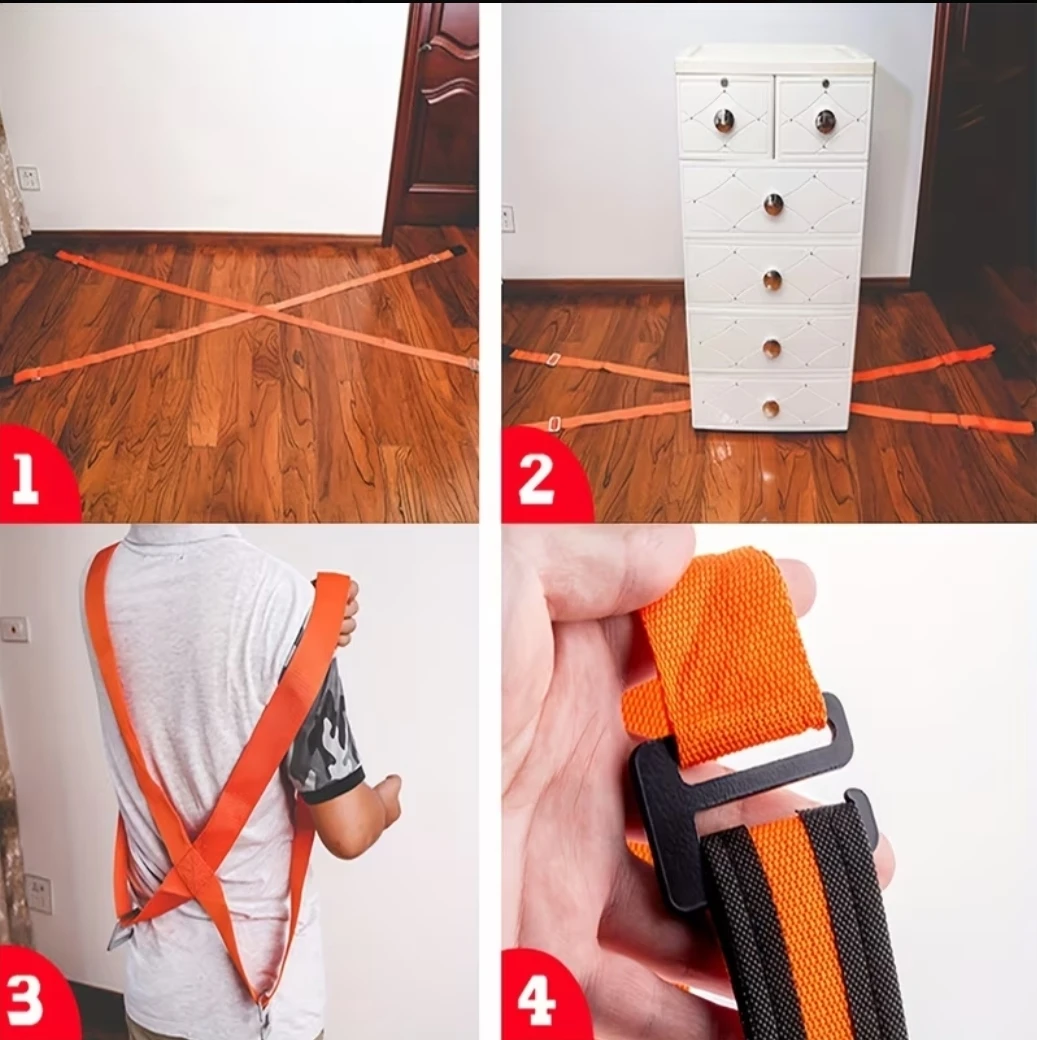 1

2

3

4