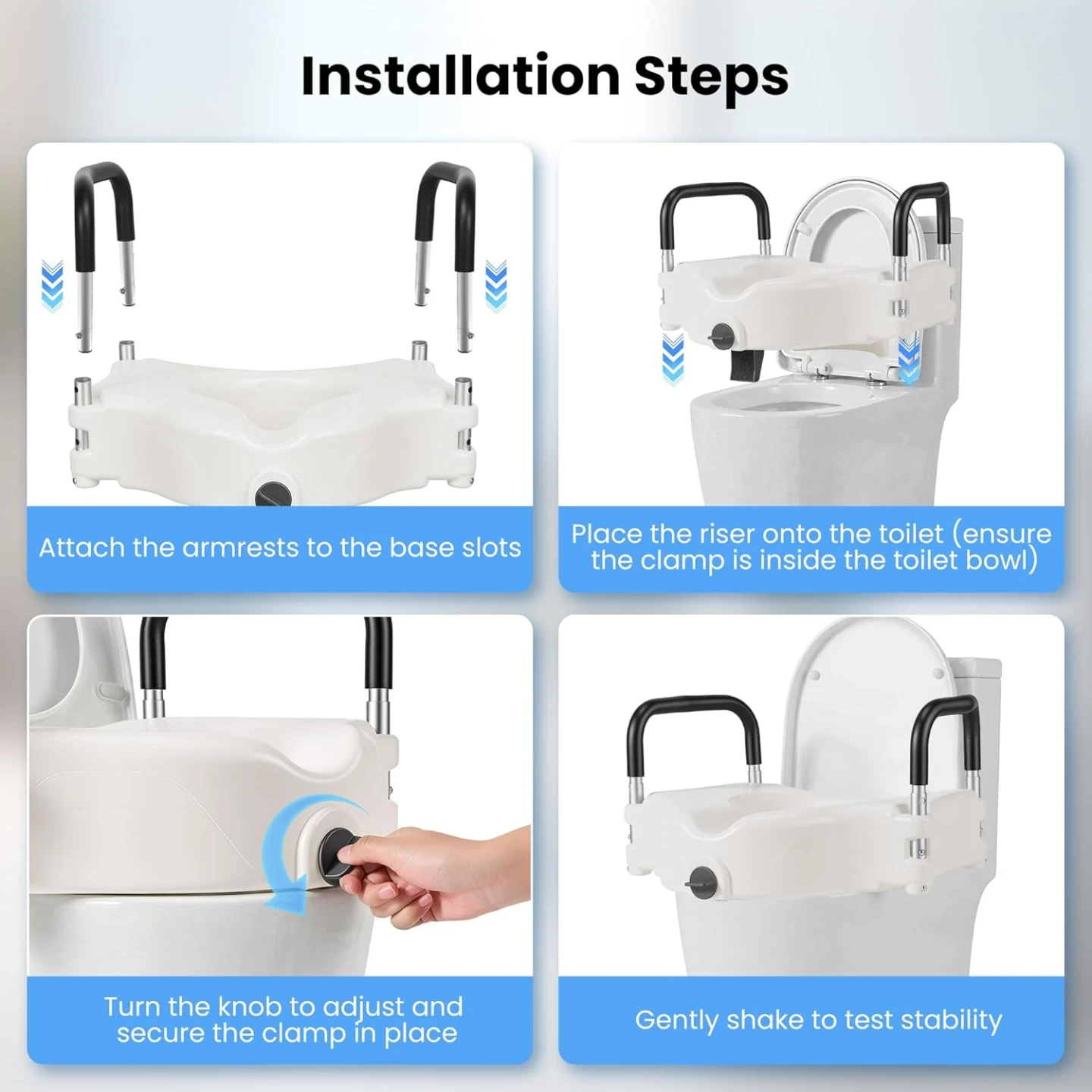 Installation Steps

Attach the armrests to the base slots

Place the riser onto the toilet (ensure the clamp is inside the toilet bowl)

Turn the knob to adjust and secure the clamp in place

Gently shake to test stability