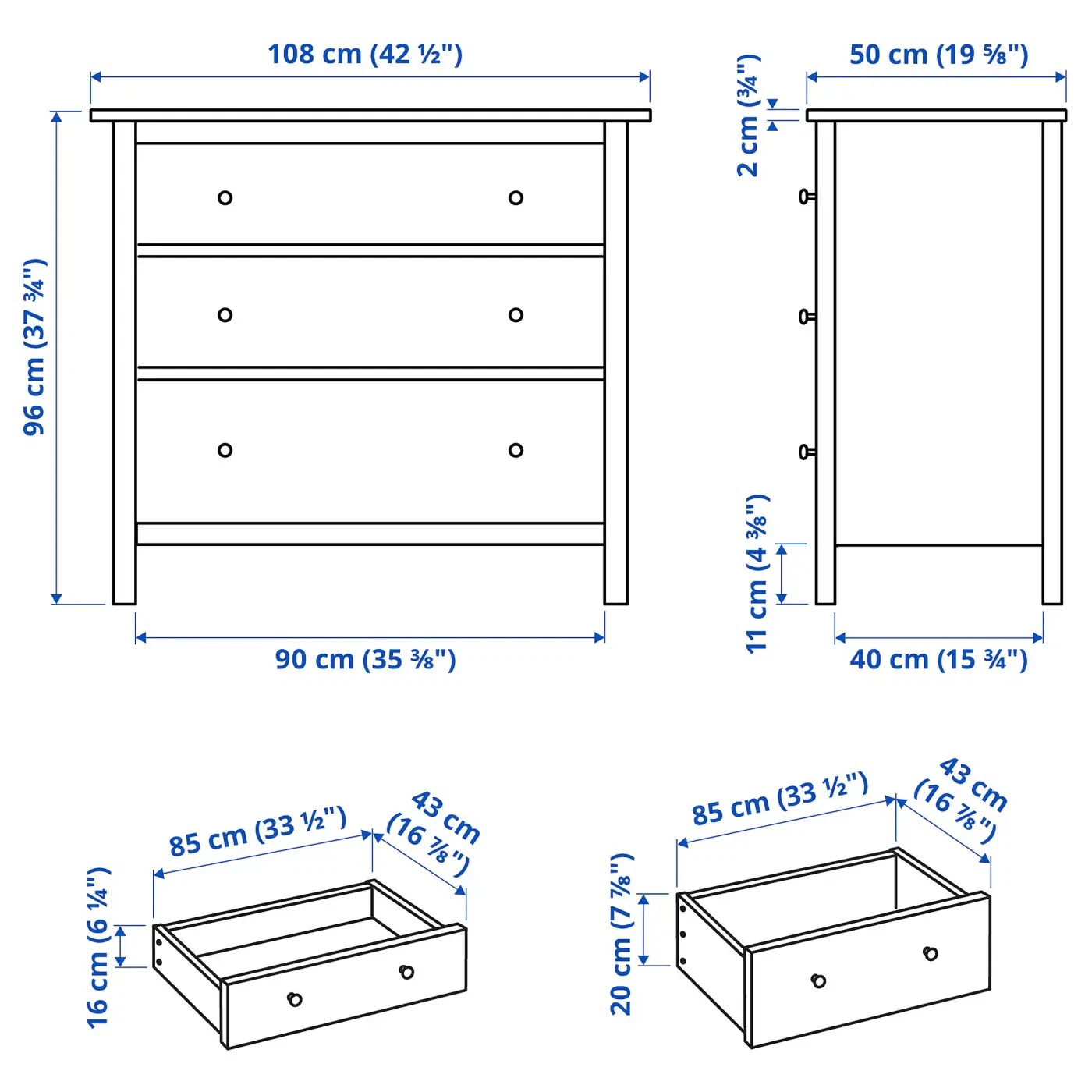 108 cm (42 ½")

96 cm (37 ¾")

90 cm (35 ⅜")

50 cm (19 ⅝")

2 cm (¾")

11 cm (4 ⅜")

40 cm (15 ¾")

85 cm (33 ½")

43 cm (16 ⅞")

16 cm (6 ¼")

85 cm (33 ½")

43 cm (16 ⅞")

20 cm (7 ⅞")